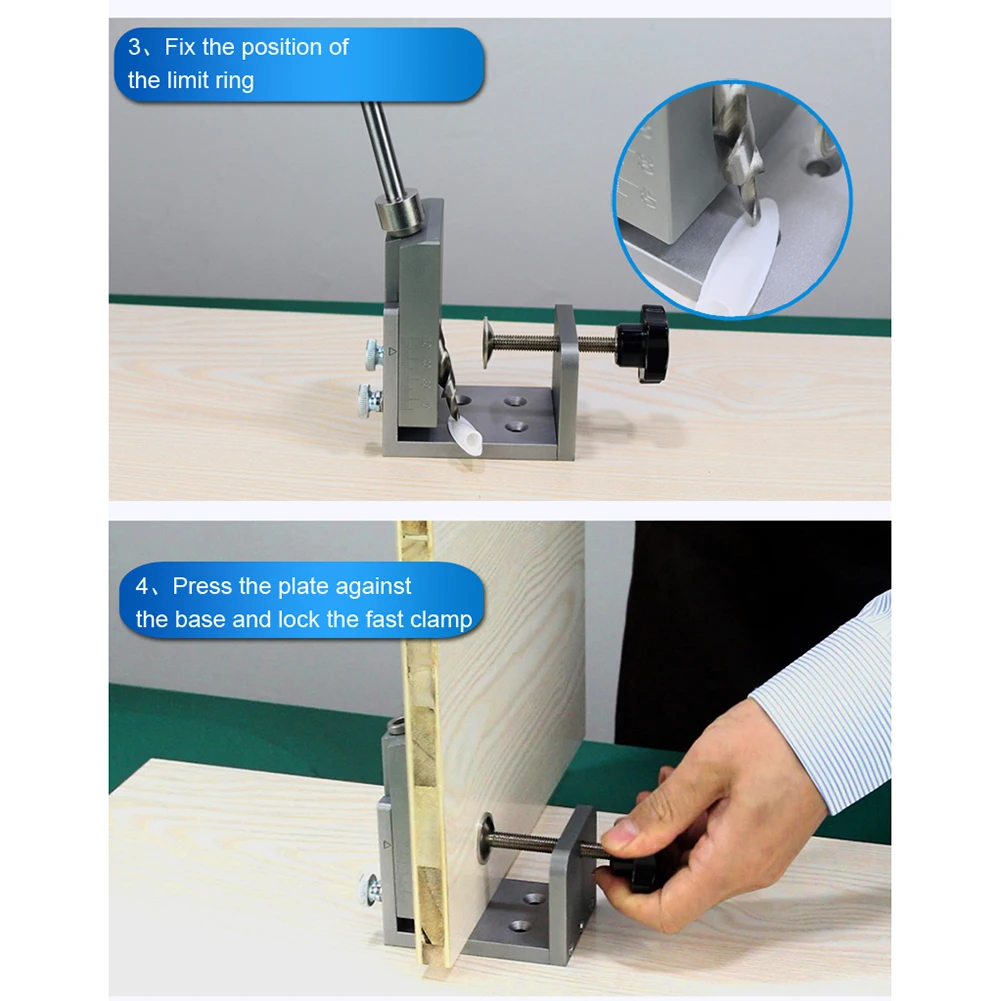 3、Fix the position of the limit ring

4、Press the plate against the base and lock the fast clamp