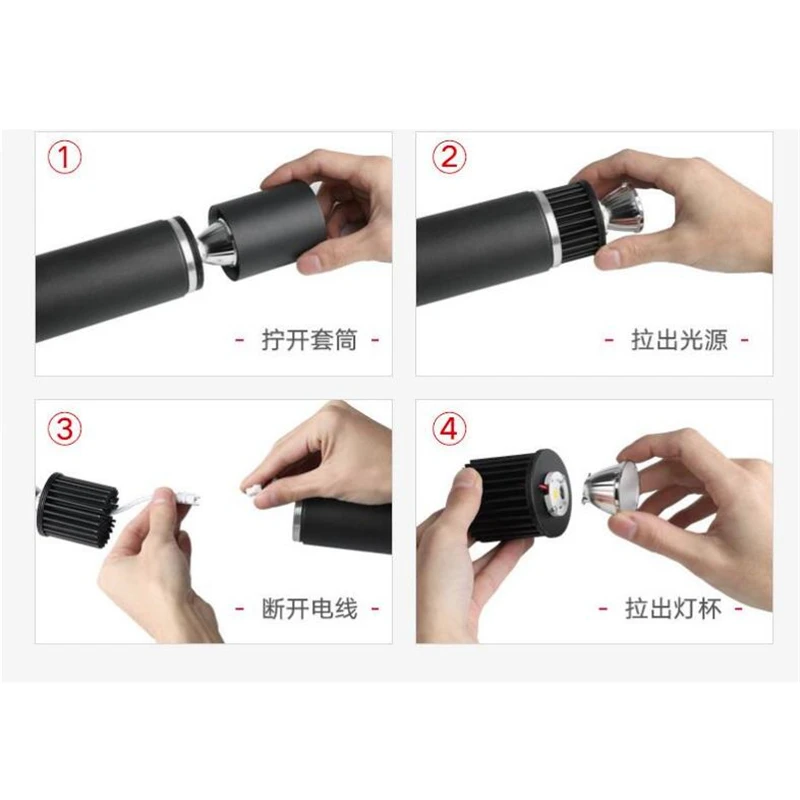 ①
- 拧开套筒 -

②
- 拉出光源 -

③
- 断开电线 -

④
- 拉出灯杯 -