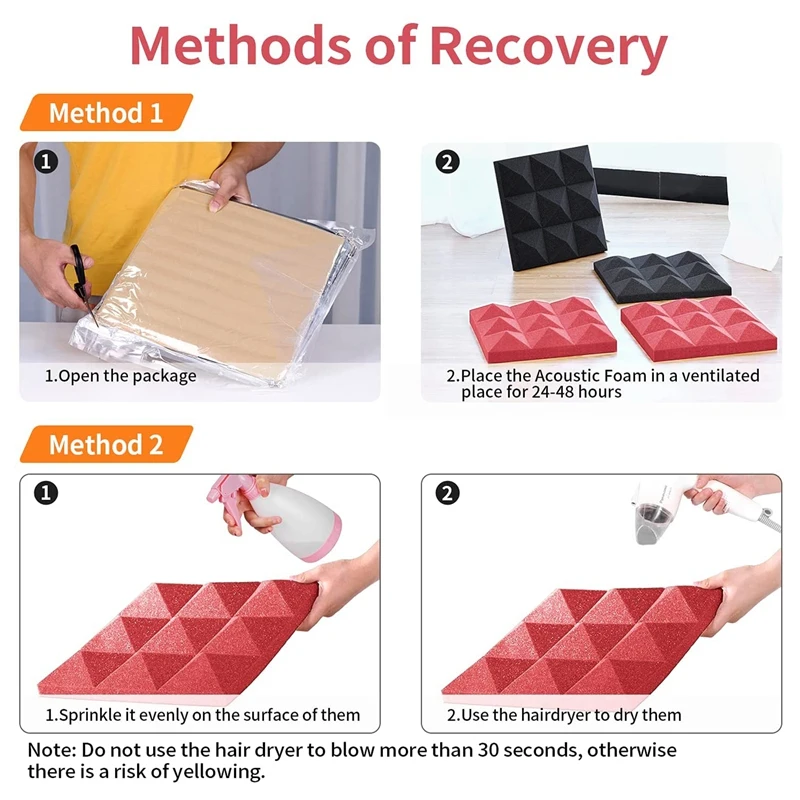 Methods of Recovery

Method 1

1

1.Open the package

2

2.Place the Acoustic Foam in a ventilated place for 24-48 hours

Method 2

1

1.Sprinkle it evenly on the surface of them

2

2.Use the hairdryer to dry them

Note: Do not use the hair dryer to blow more than 30 seconds, otherwise there is a risk of yellowing.