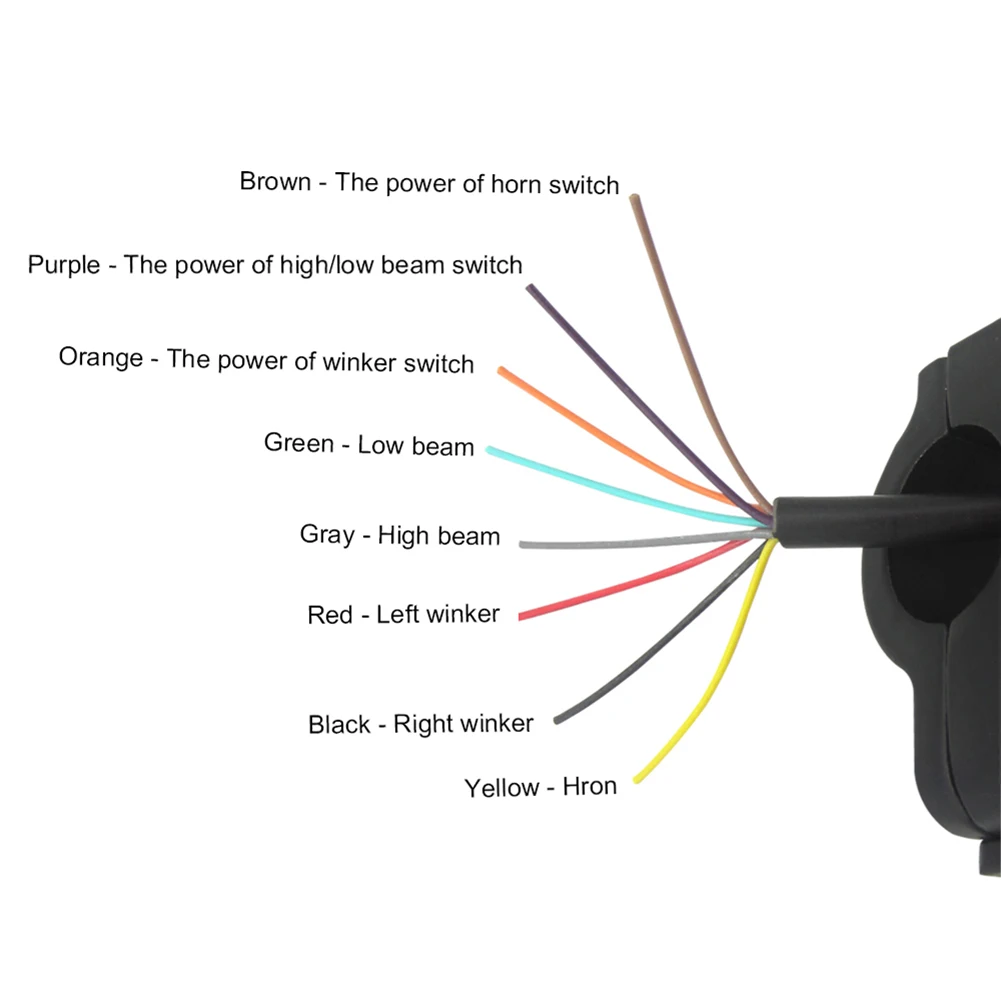 Brown - The power of horn switch

Purple - The power of high/low beam switch

Orange - The power of winker switch

Green - Low beam

Gray - High beam

Red - Left winker

Black - Right winker

Yellow - Hron