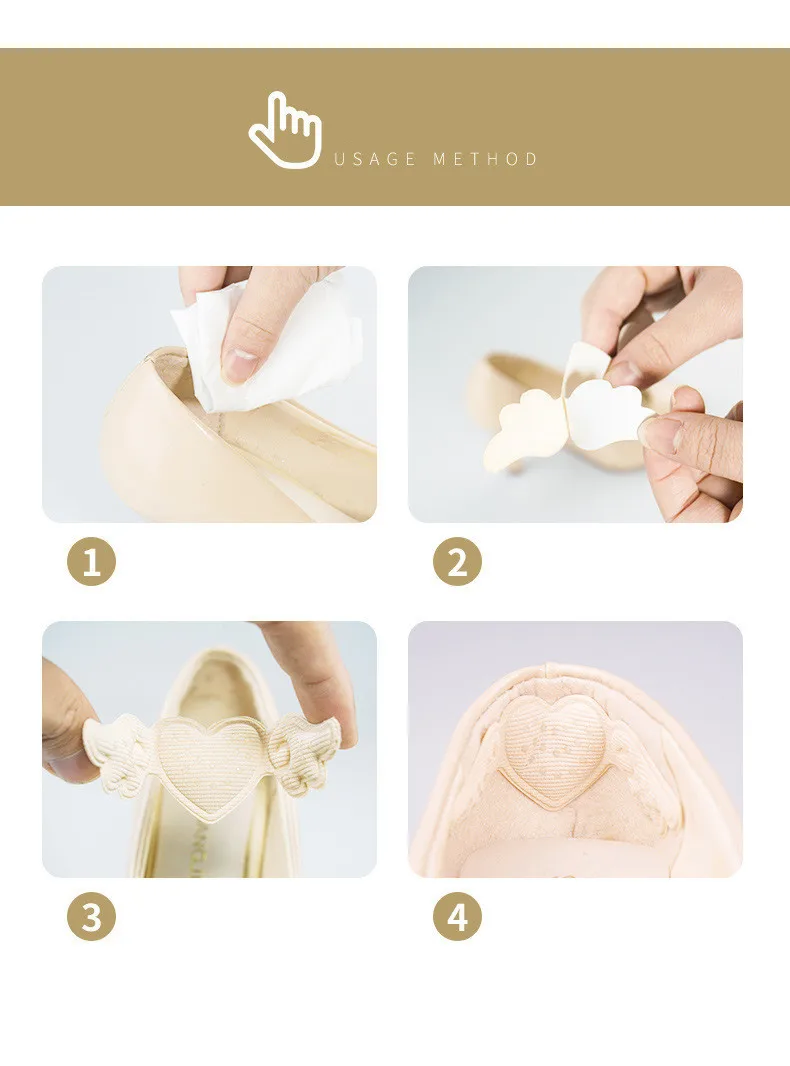 USAGE METHOD

1

2

3

4