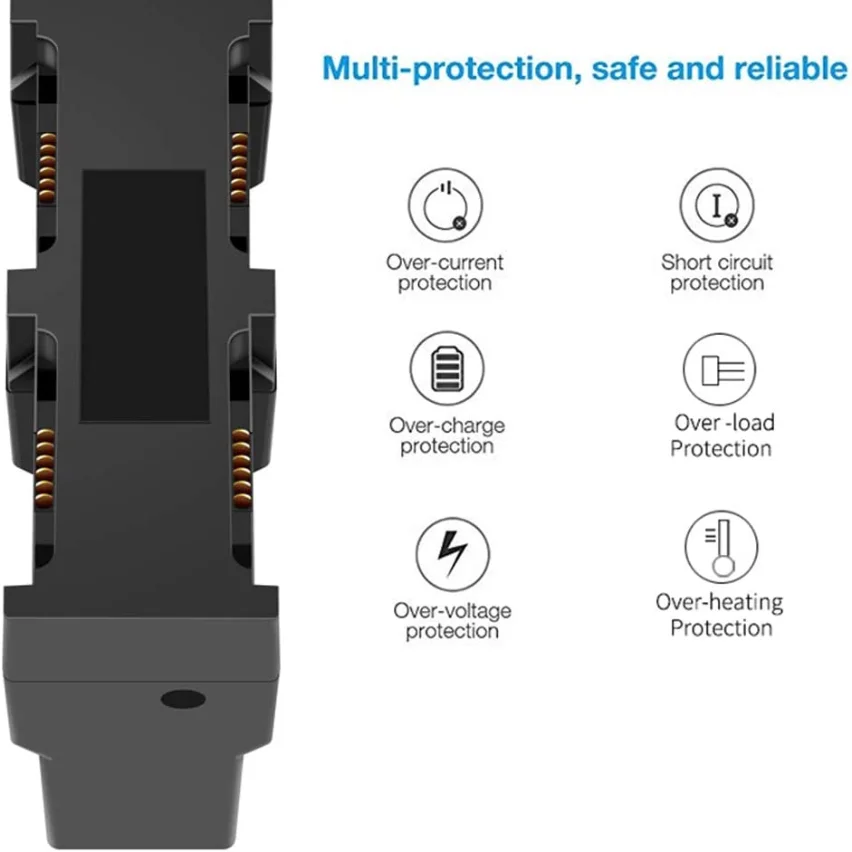 Multi-protection, safe and reliable

Over-current protection

Short circuit protection

Over-charge protection

Over -load Protection

Over-voltage protection

Over-heating Protection