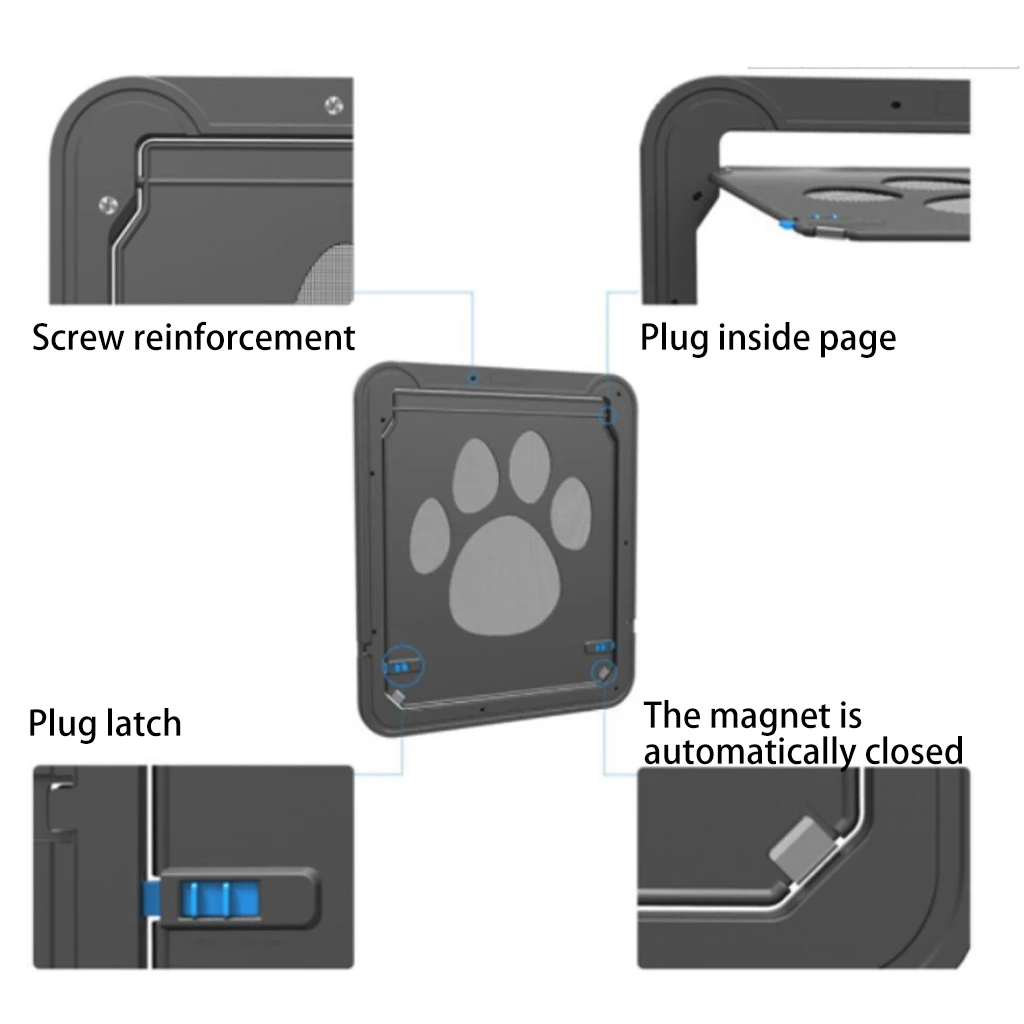 Screw reinforcement

Plug inside page

Plug latch

The magnet is automatically closed