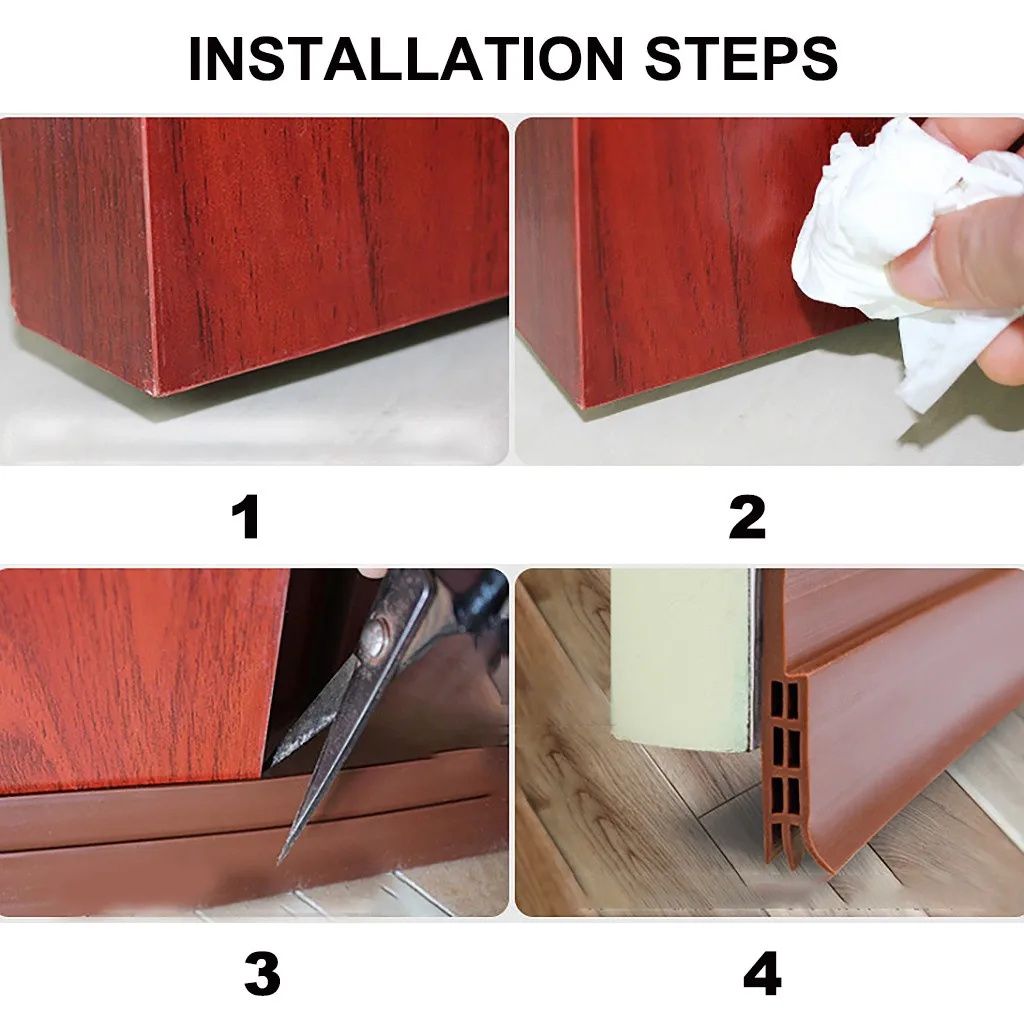 INSTALLATION STEPS

1

2

3

4