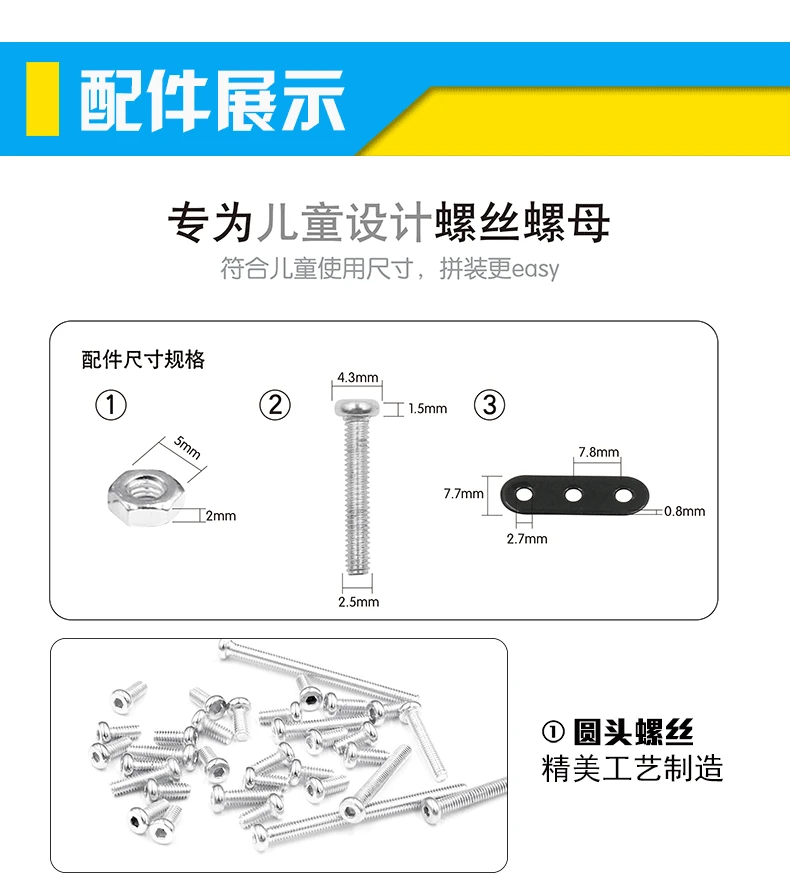 配件展示

专为儿童设计螺丝螺母

符合儿童使用尺寸，拼装更easy

配件尺寸规格

①

5mm

2mm

②

4.3mm

1.5mm

2.5mm

③

7.8mm

7.7mm

0.8mm

2.7mm

① 圆头螺丝

精美工艺制造