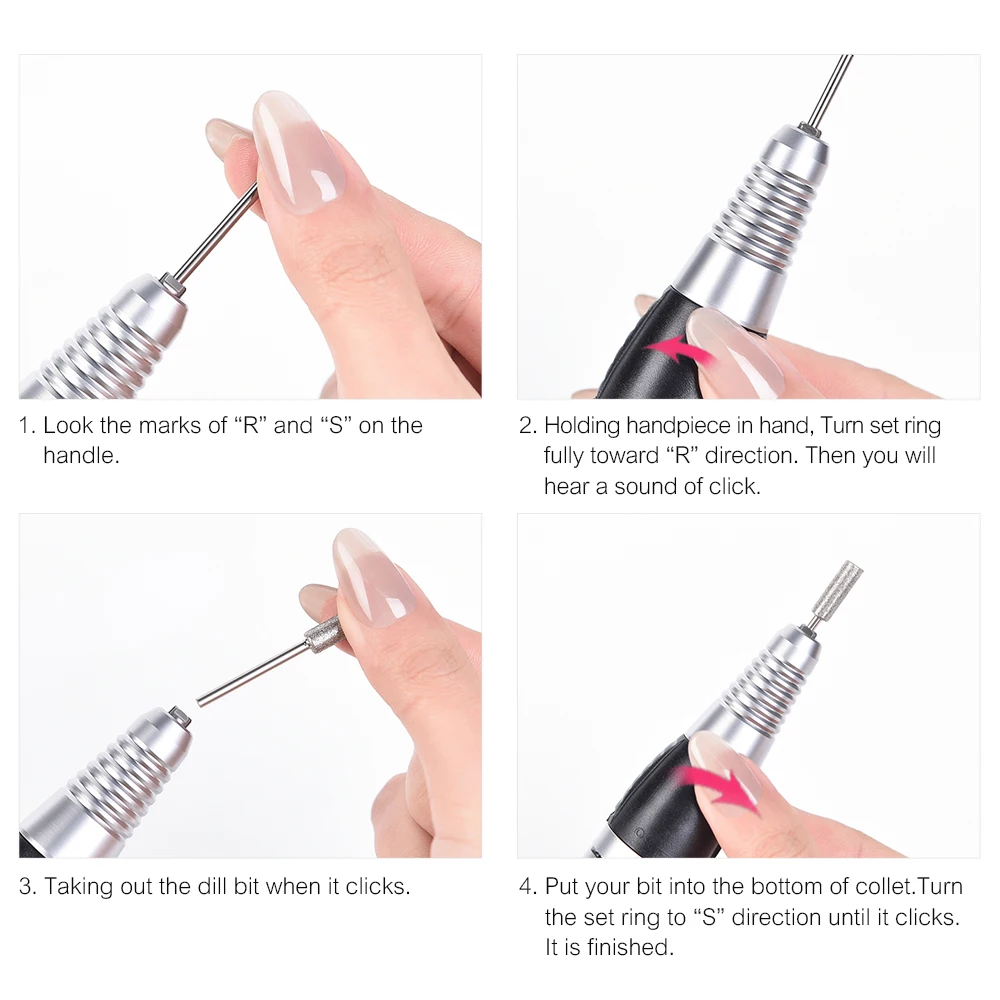 1. Look the marks of “R” and “S” on the handle.

2. Holding handpiece in hand, Turn set ring fully toward “R” direction. Then you will hear a sound of click.

3. Taking out the dill bit when it clicks.

4. Put your bit into the bottom of collet.Turn the set ring to “S” direction until it clicks. It is finished.