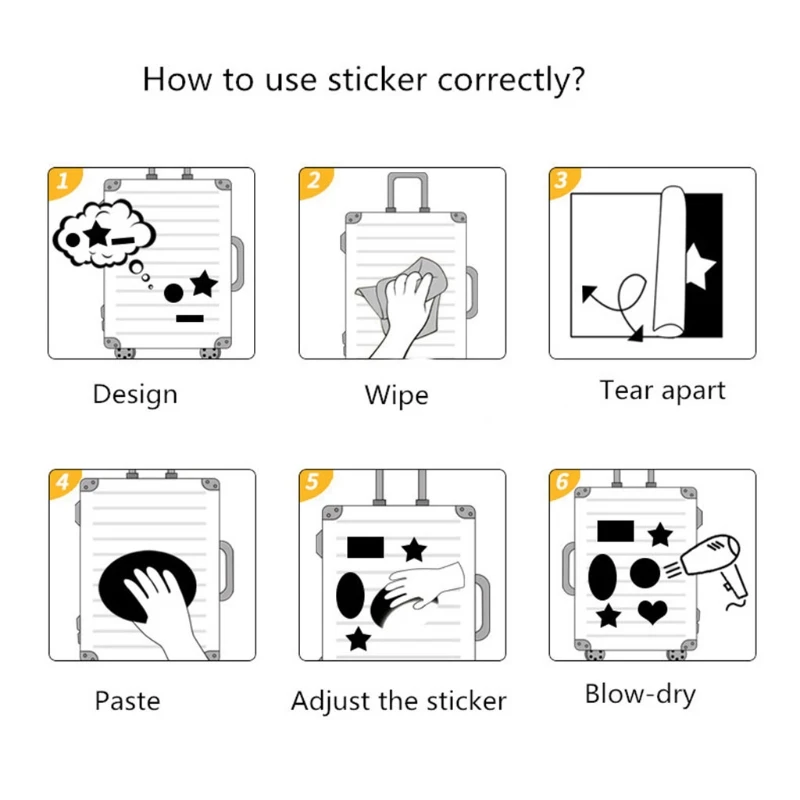 How to use sticker correctly?

1

Design

2

Wipe

3

Tear apart

4

Paste

5

Adjust the sticker

6

Blow-dry