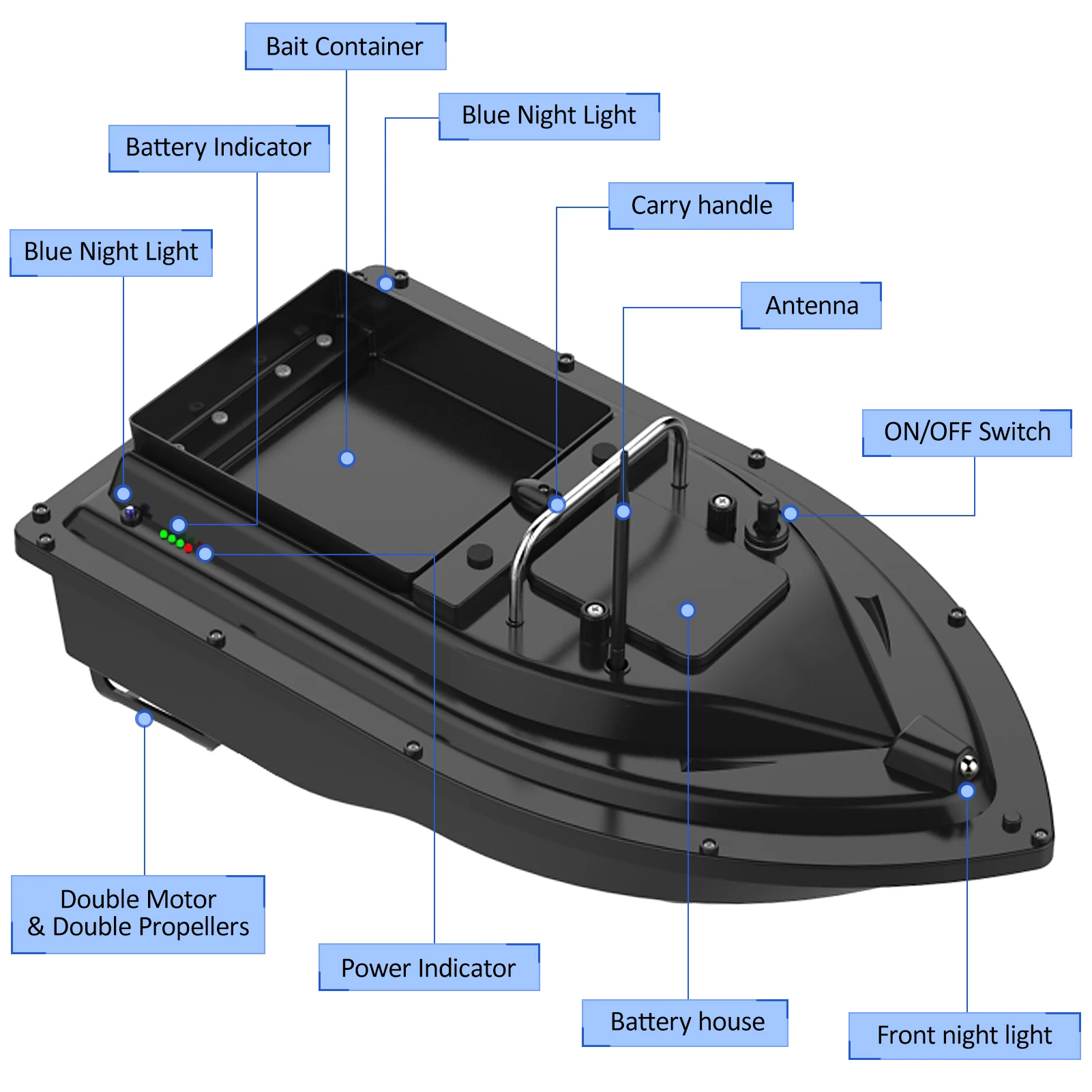 Bait Container

Blue Night Light

Battery Indicator

Carry handle

Blue Night Light

Antenna

ON/OFF Switch

Double Motor
& Double Propellers

Power Indicator

Battery house

Front night light