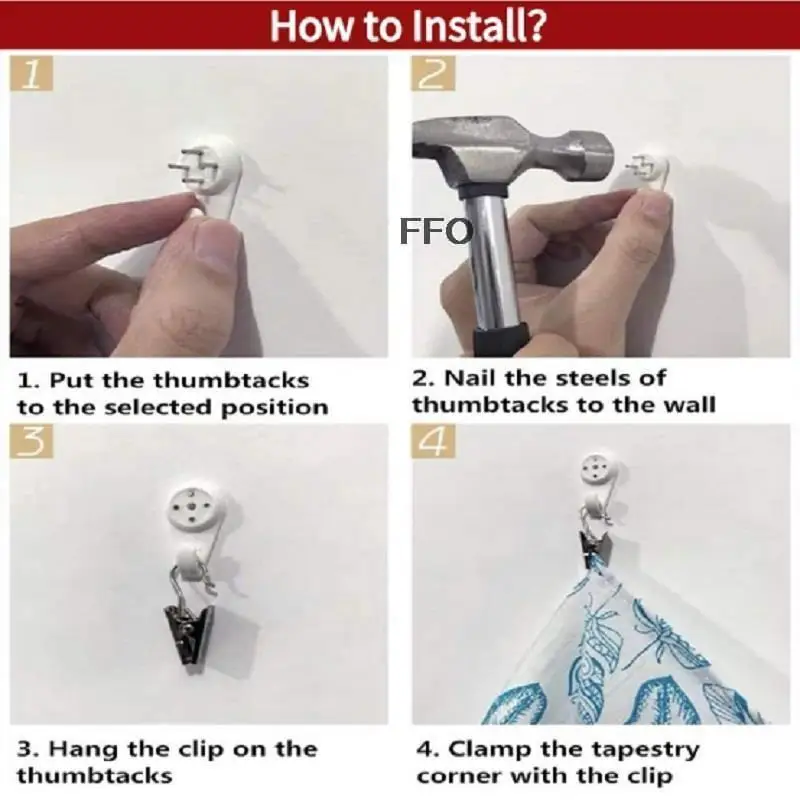 How to Install?

1

1. Put the thumbtacks to the selected position

2

FFO

2. Nail the steels of thumbtacks to the wall

3

3. Hang the clip on the thumbtacks

4

4. Clamp the tapestry corner with the clip