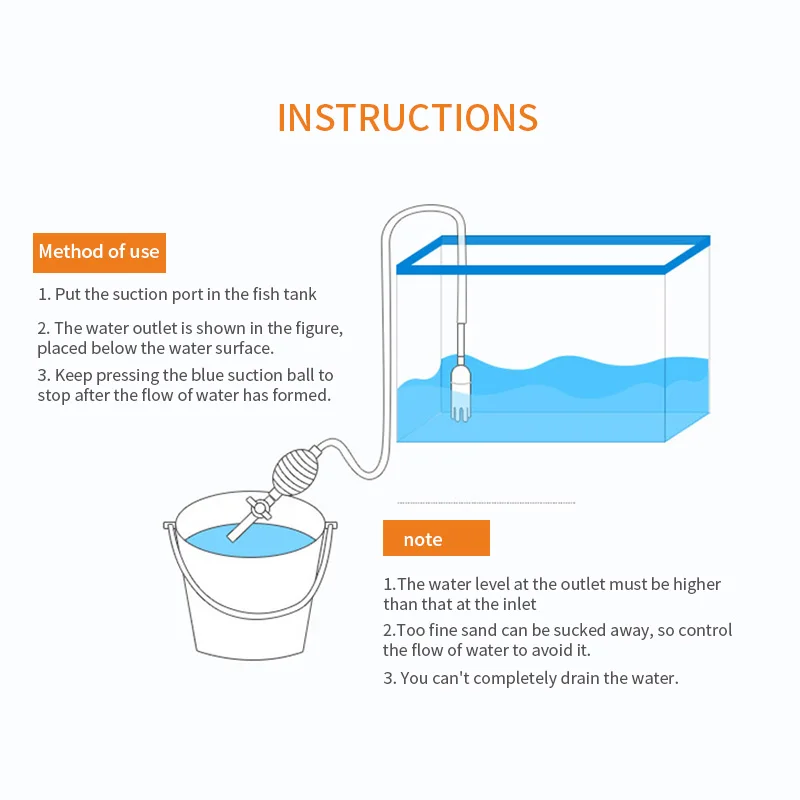 INSTRUCTIONS

Method of use

1. Put the suction port in the fish tank

2. The water outlet is shown in the figure, placed below the water surface.

3. Keep pressing the blue suction ball to stop after the flow of water has formed.

note

1.The water level at the outlet must be higher than that at the inlet

2.Too fine sand can be sucked away, so control the flow of water to avoid it.

3. You can't completely drain the water.