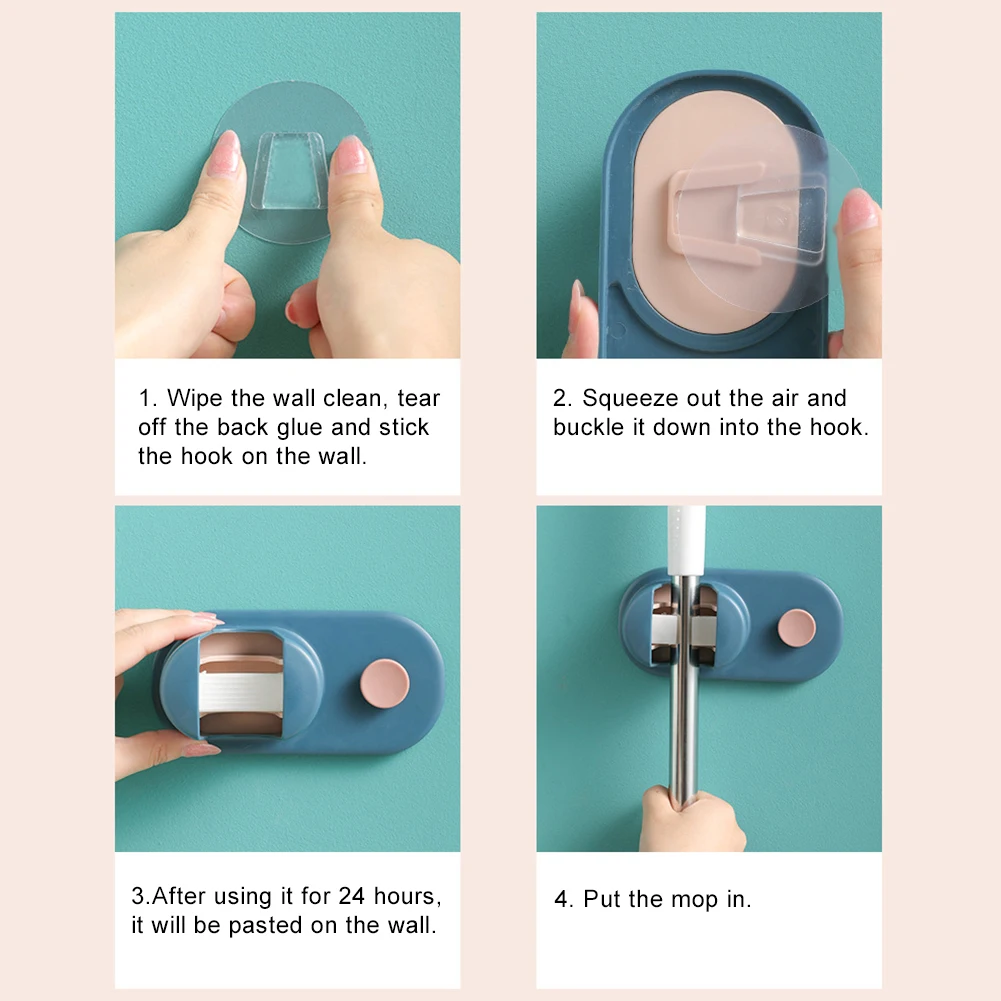 1. Wipe the wall clean, tear off the back glue and stick the hook on the wall.

2. Squeeze out the air and buckle it down into the hook.

3.After using it for 24 hours, it will be pasted on the wall.

4. Put the mop in.