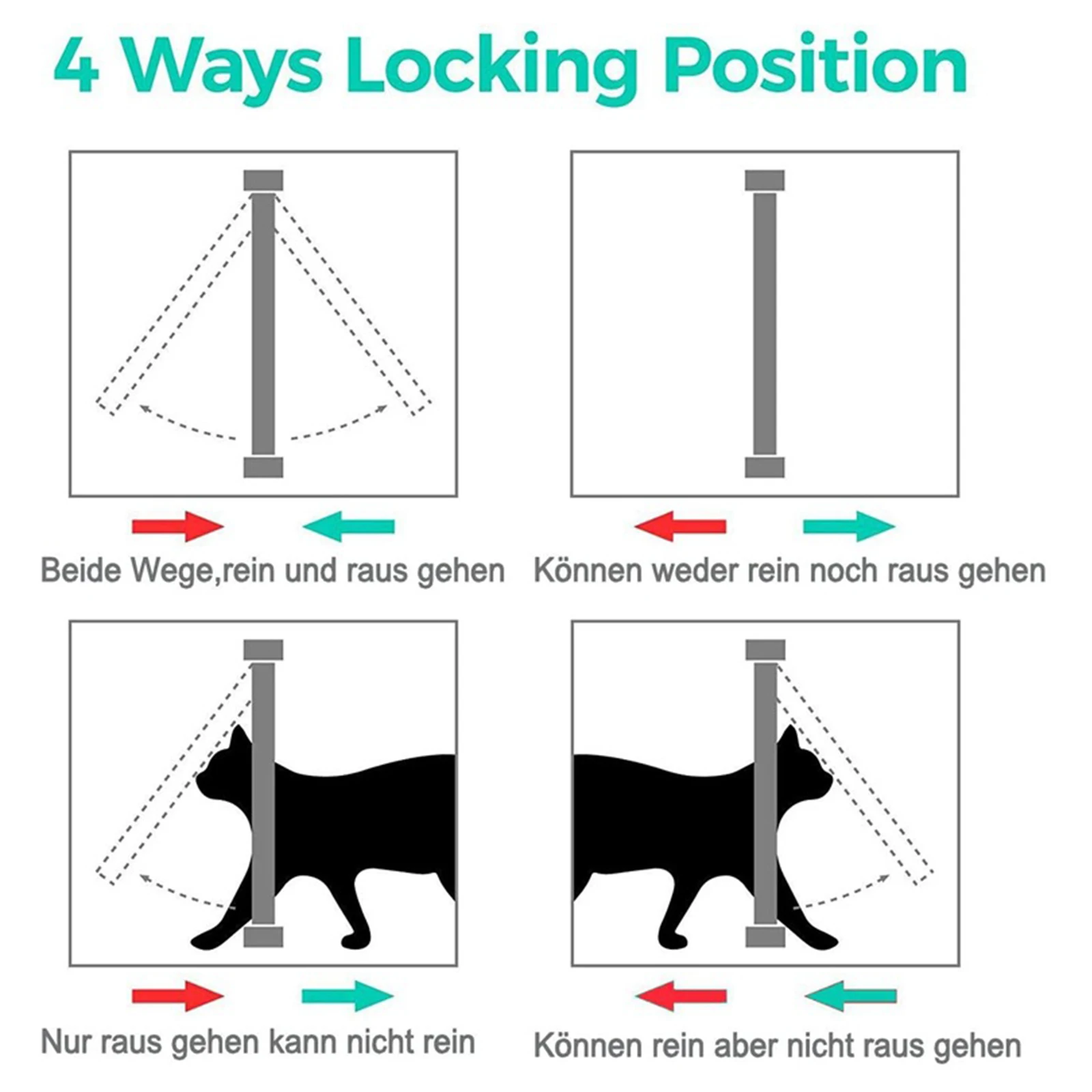 4 Ways Locking Position

Beide Wege,rein und raus gehen

Können weder rein noch raus gehen

Nur raus gehen kann nicht rein

Können rein aber nicht raus gehen