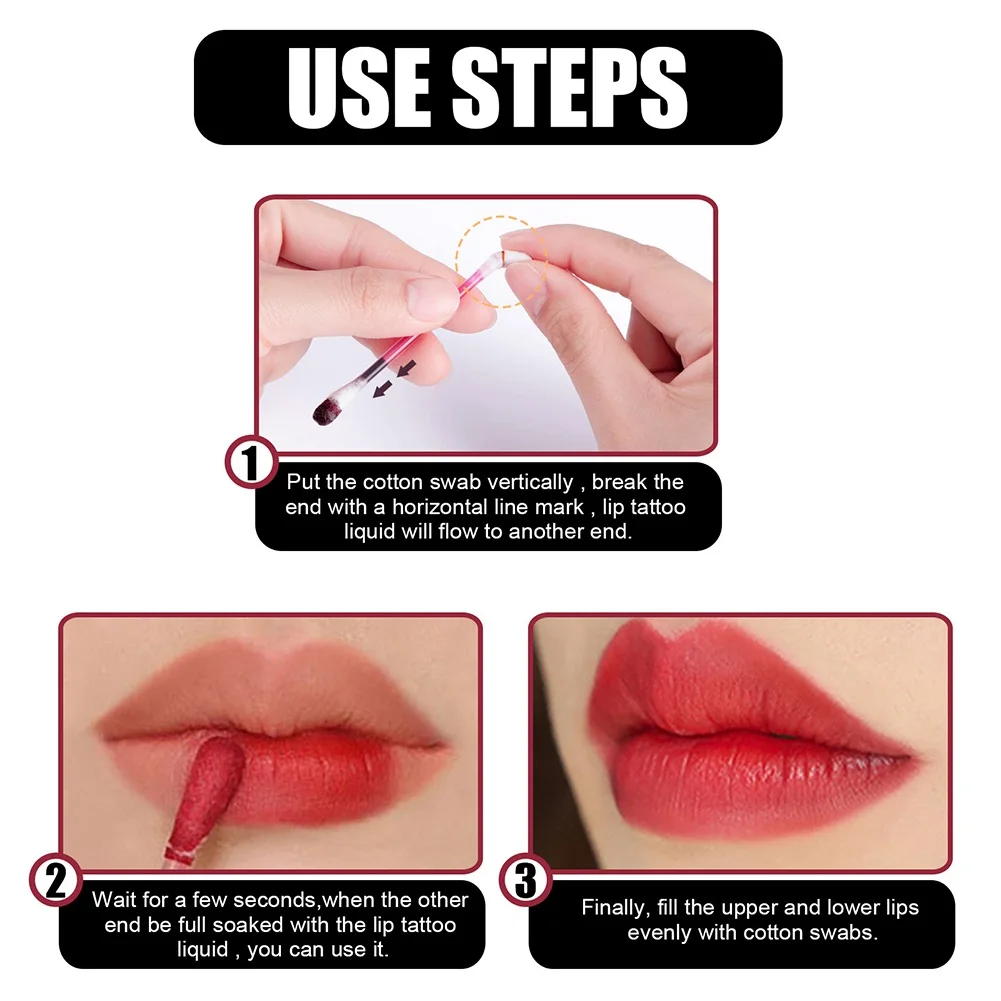 USE STEPS

1

Put the cotton swab vertically , break the end with a horizontal line mark , lip tattoo liquid will flow to another end.

2

Wait for a few seconds,when the other end be full soaked with the lip tattoo liquid , you can use it.

3

Finally, fill the upper and lower lips evenly with cotton swabs.