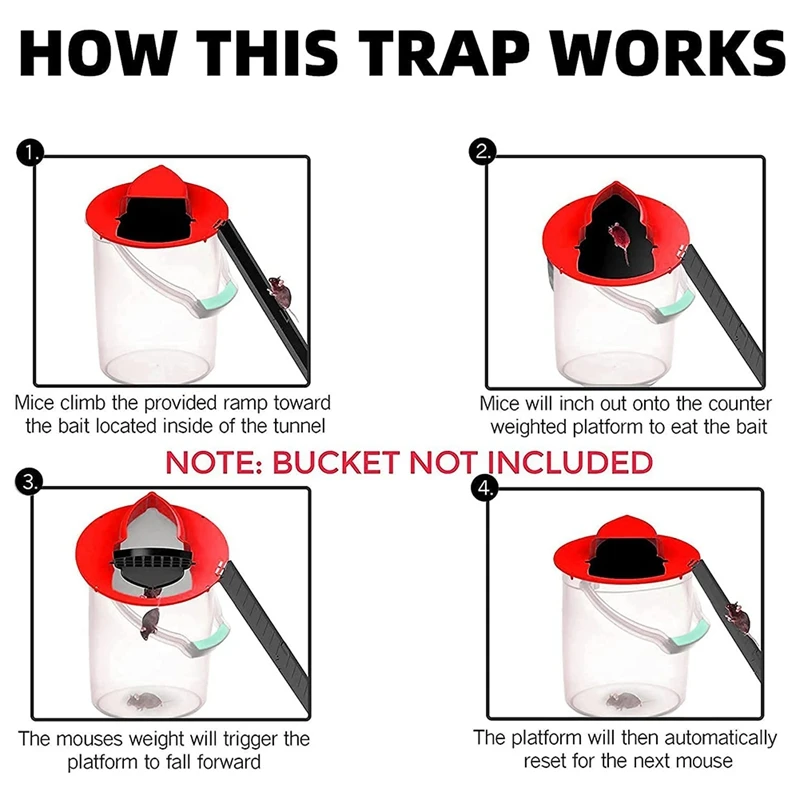 HOW THIS TRAP WORKS

1.

Mice climb the provided ramp toward the bait located inside of the tunnel

2.

Mice will inch out onto the counter weighted platform to eat the bait

NOTE: BUCKET NOT INCLUDED

3.

The mouses weight will trigger the platform to fall forward

4.

The platform will then automatically reset for the next mouse