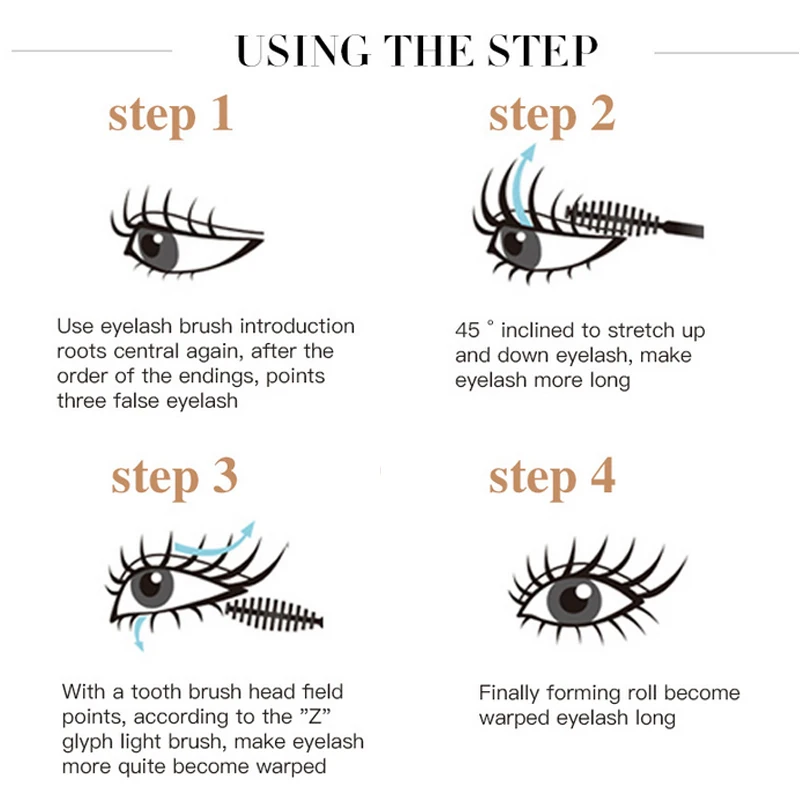 USING THE STEP

step 1

Use eyelash brush introduction roots central again, after the order of the endings, points three false eyelash

step 2

45 ° inclined to stretch up and down eyelash, make eyelash more long

step 3

With a tooth brush head field points, according to the "Z" glyph light brush, make eyelash more quite become warped

step 4

Finally forming roll become warped eyelash long