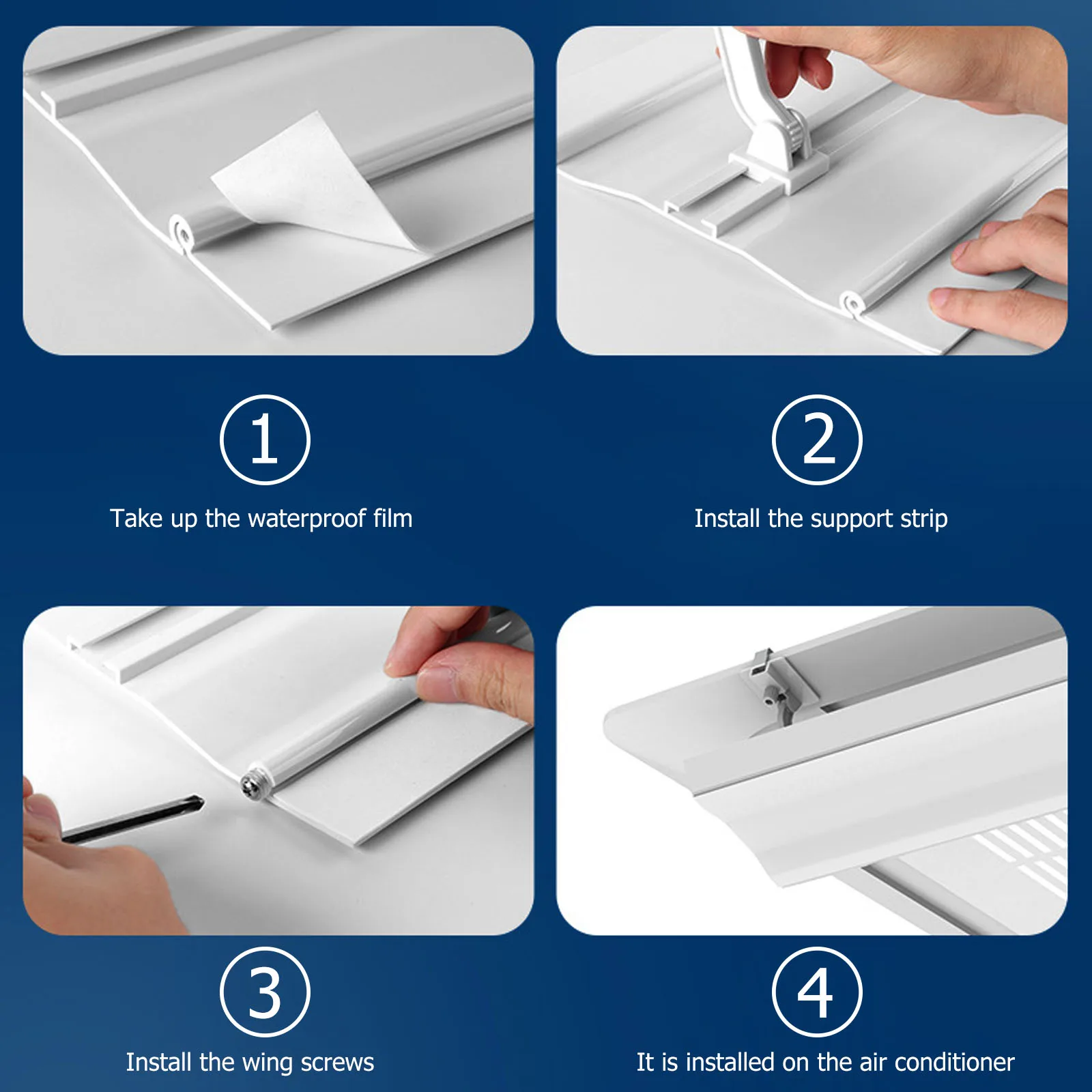 1
Take up the waterproof film

2
Install the support strip

3
Install the wing screws

4
It is installed on the air conditioner