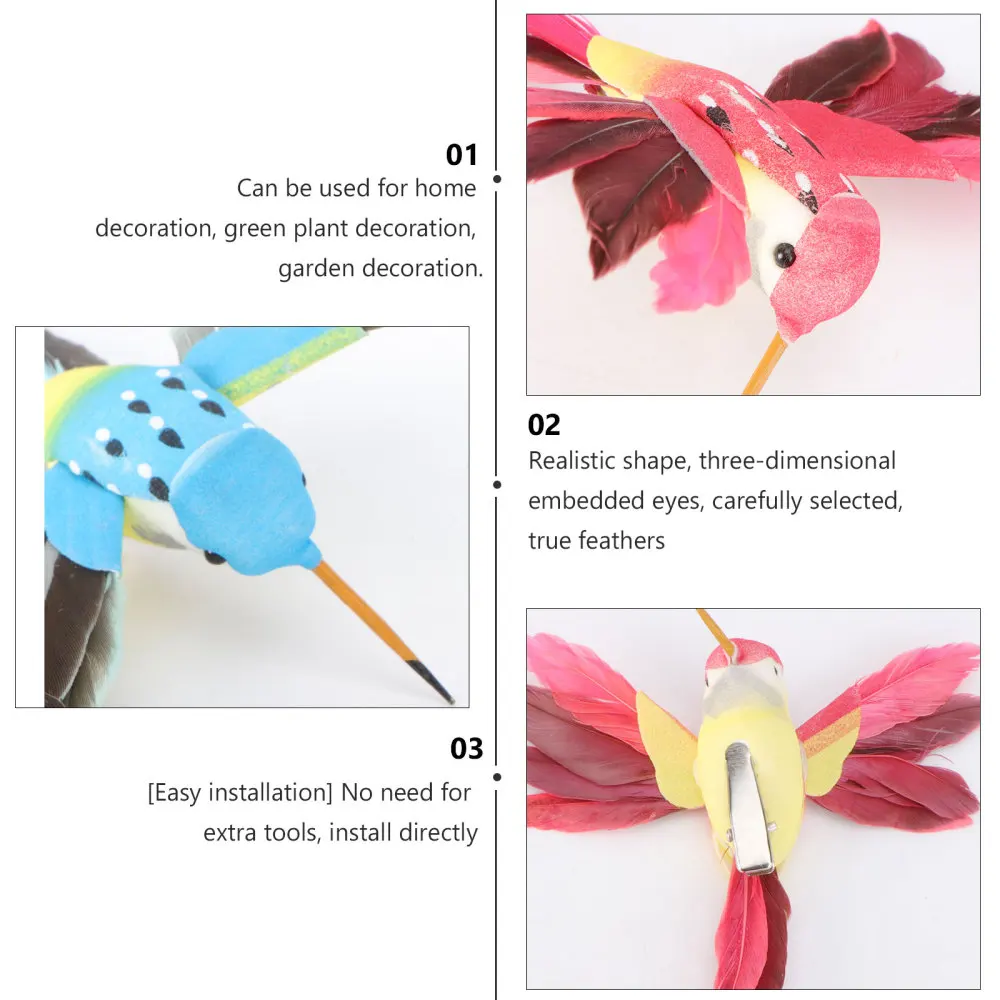 01
Can be used for home decoration, green plant decoration, garden decoration.

02
Realistic shape, three-dimensional embedded eyes, carefully selected, true feathers

03
[Easy installation] No need for extra tools, install directly