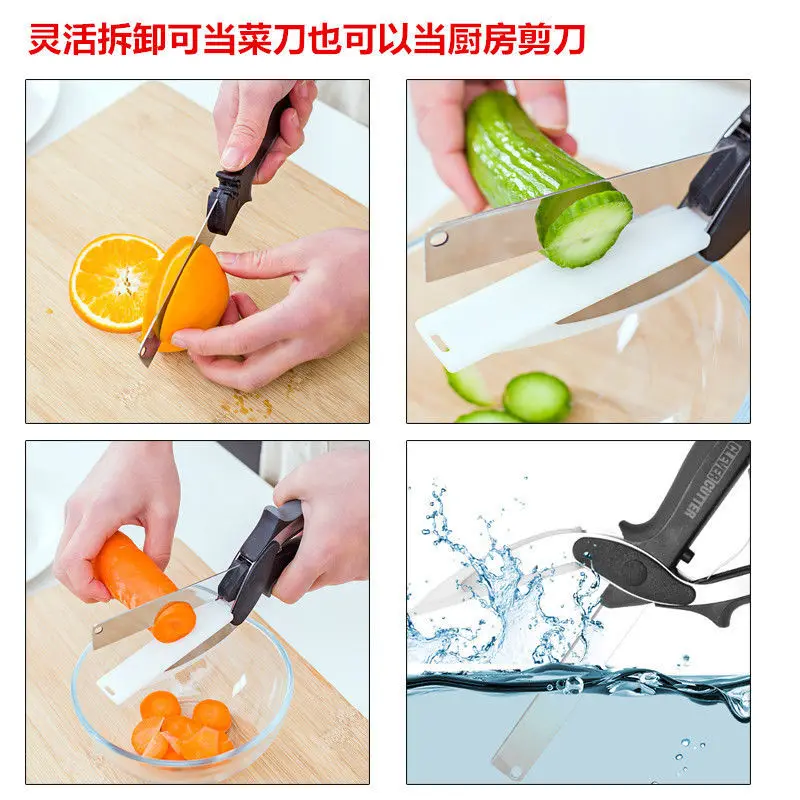 灵活拆卸可当菜刀也可以当厨房剪刀

CLEVER CUTTER