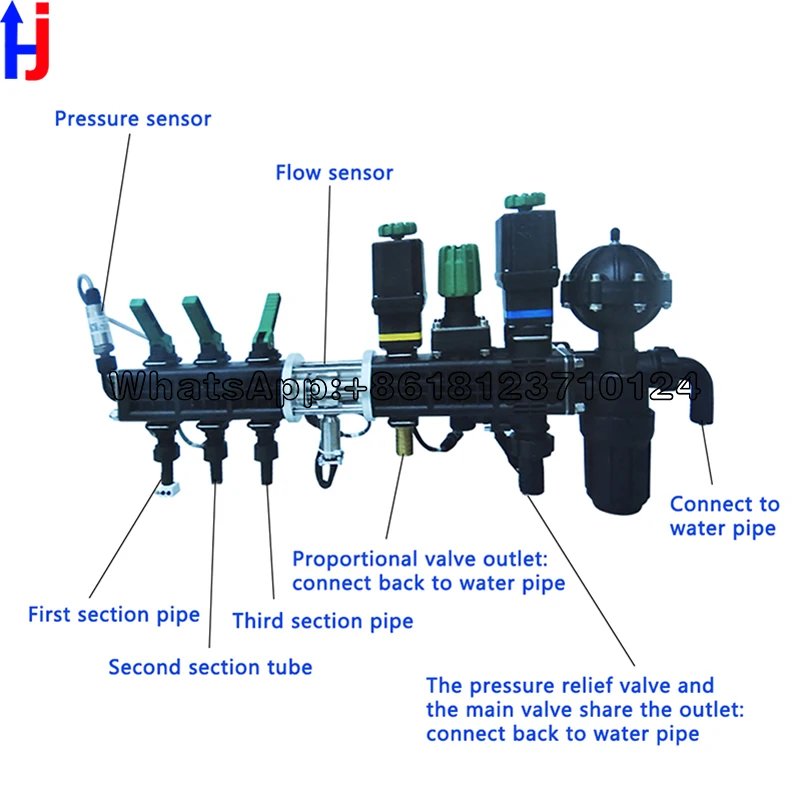 HJ

Pressure sensor

Flow sensor

WhatsApp:+8618123710124

Connect to water pipe

Proportional valve outlet: connect back to water pipe

First section pipe

Third section pipe

Second section tube

The pressure relief valve and the main valve share the outlet: connect back to water pipe