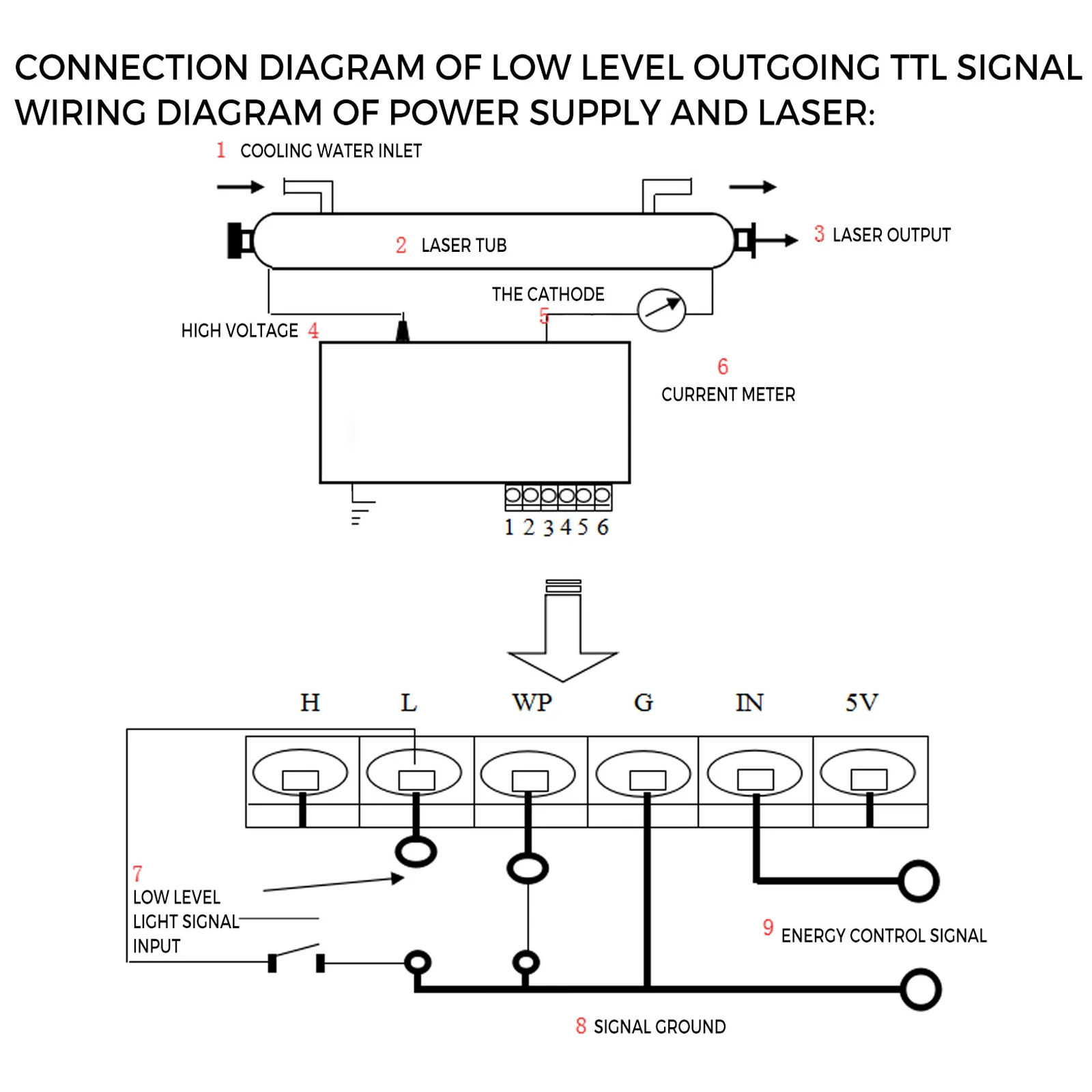 CONNECTION DIAGRAM OF LOW LEVEL OUTGOING TTL SIGNAL
WIRING DIAGRAM OF POWER SUPPLY AND LASER:

1 COOLING WATER INLET

2 LASER TUB

3 LASER OUTPUT

THE CATHODE
5

HIGH VOLTAGE 4

6
CURRENT METER

1 2 3 4 5 6

H L WP G IN 5V

7
LOW LEVEL
LIGHT SIGNAL
INPUT

9 ENERGY CONTROL SIGNAL

8 SIGNAL GROUND