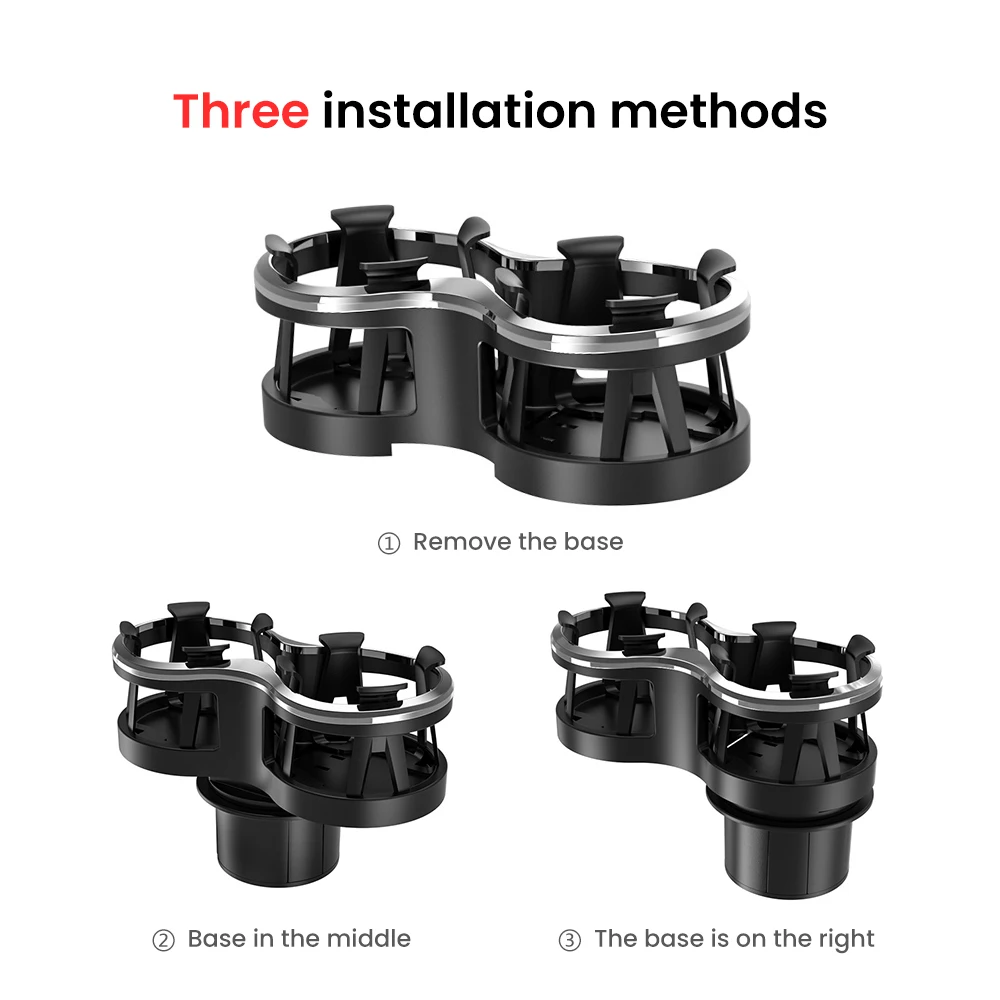 Three installation methods

① Remove the base

② Base in the middle

③ The base is on the right