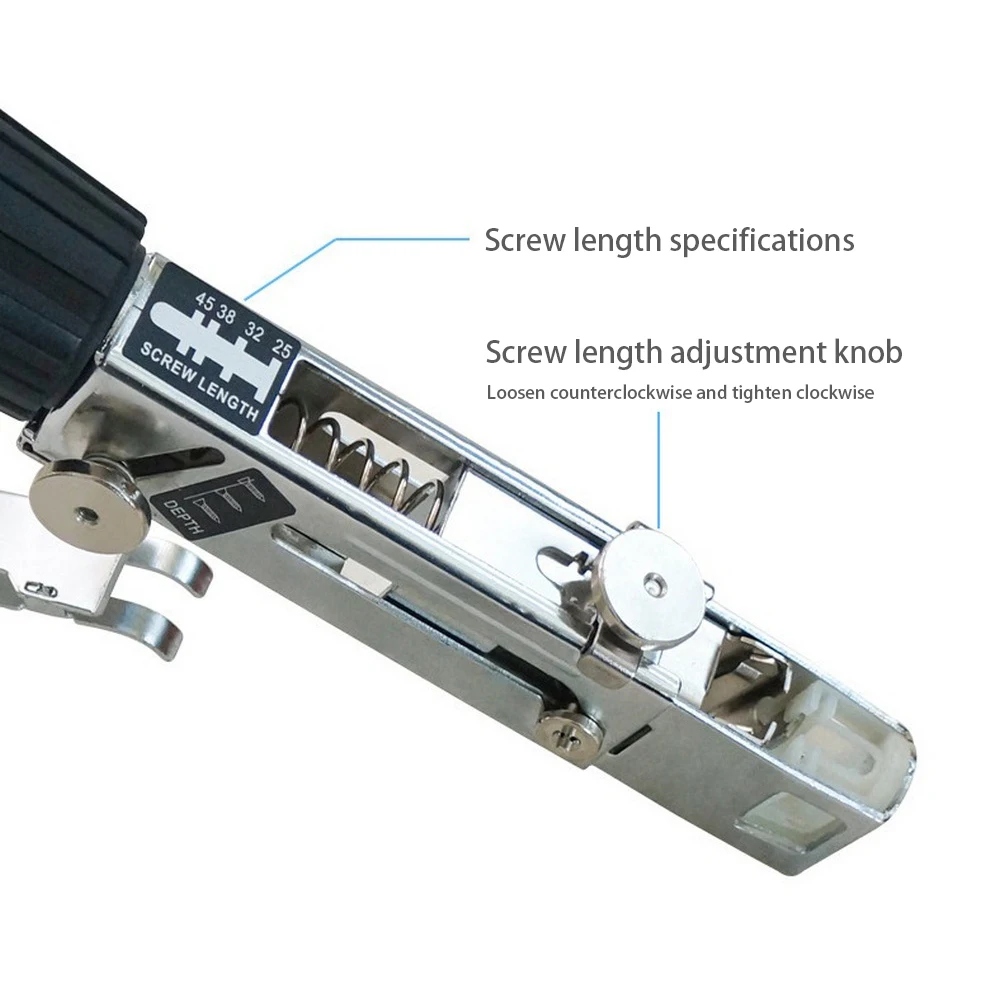 Screw length specifications

Screw length adjustment knob
Loosen counterclockwise and tighten clockwise

45 38 32 25
SCREW LENGTH

DEPTH