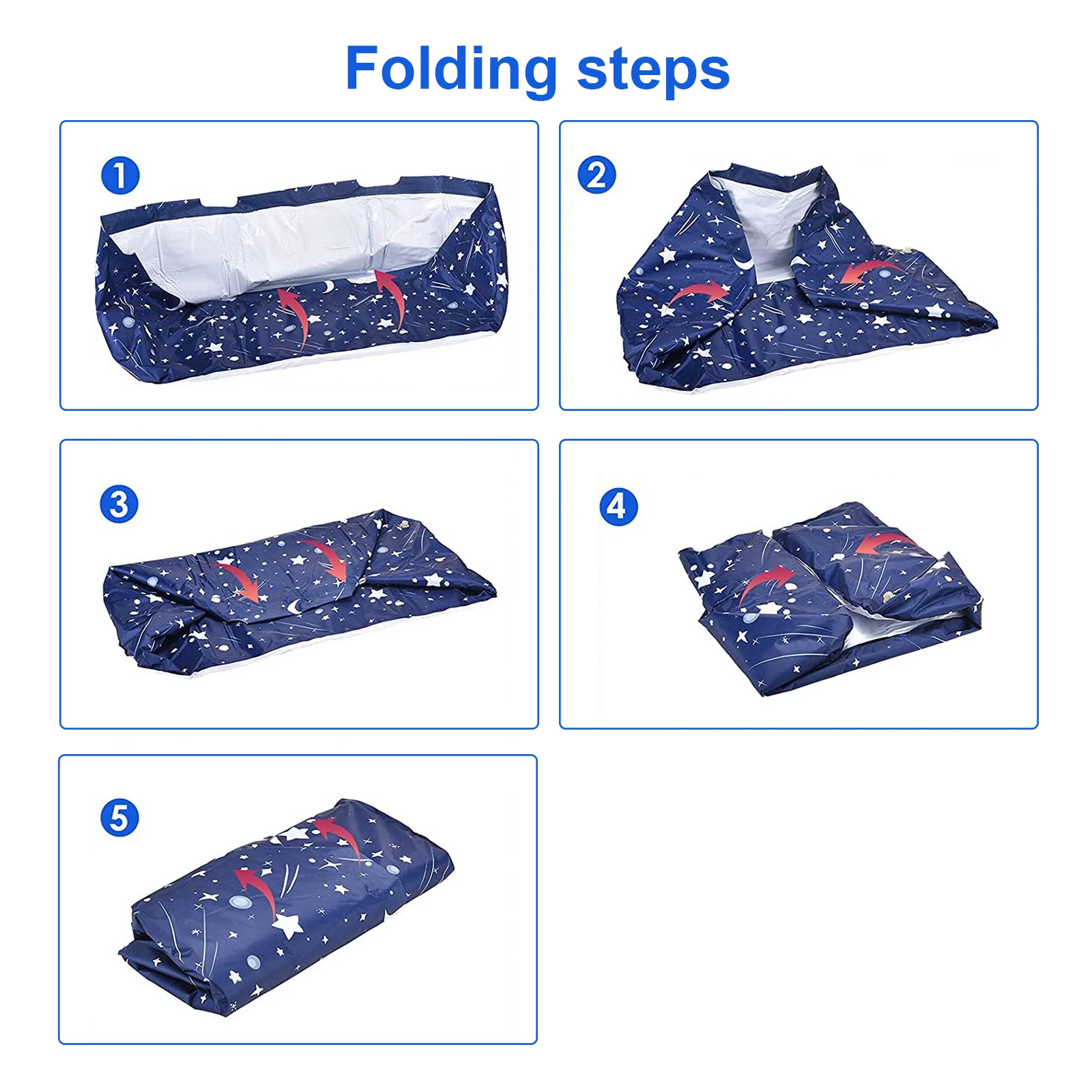 Folding steps

1

2

3

4

5