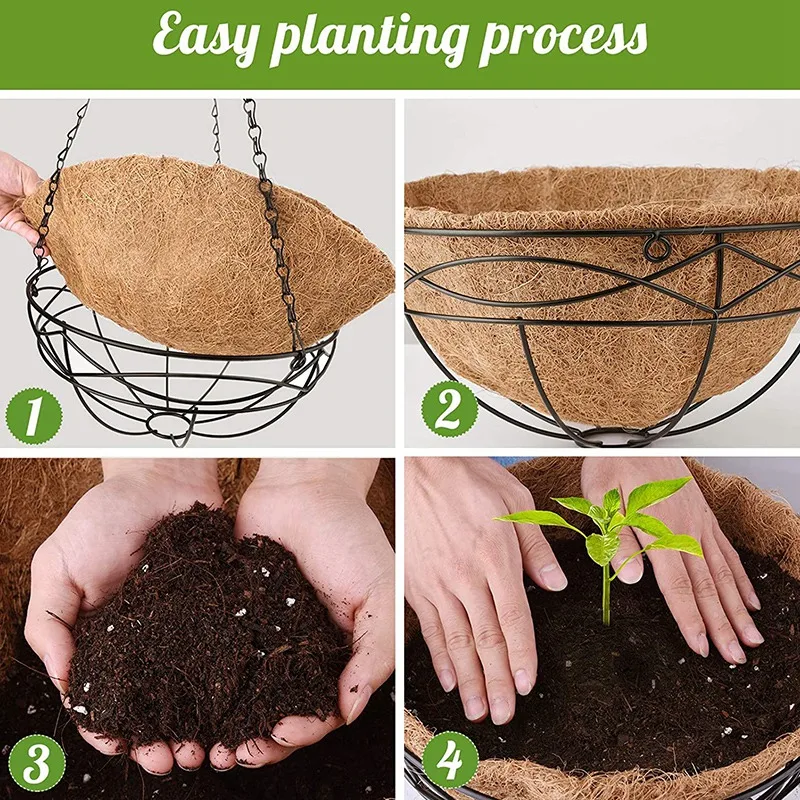 Easy planting process

1

2

3

4