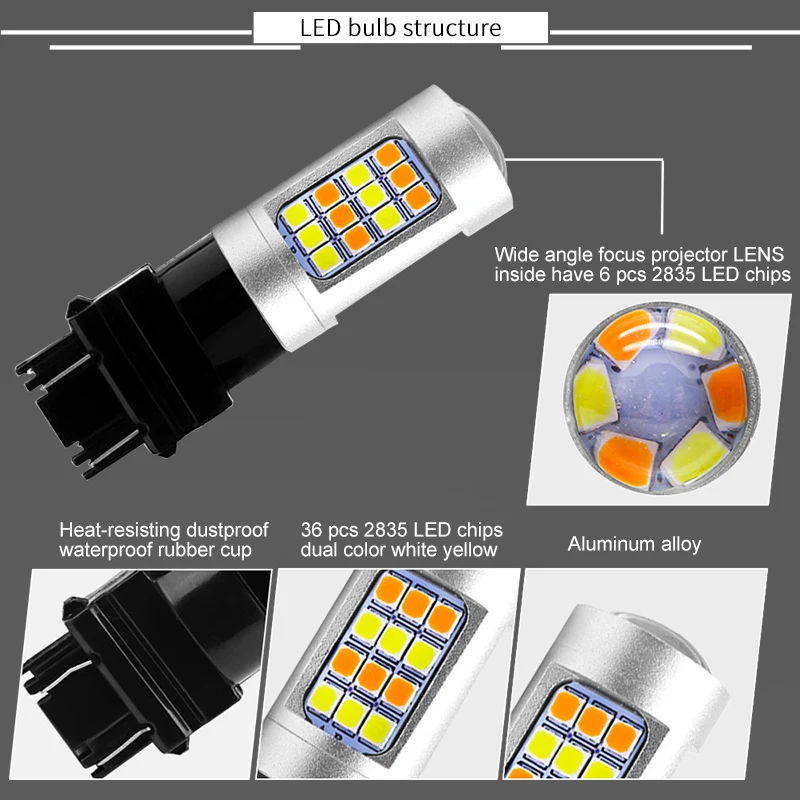 LED bulb structure

Wide angle focus projector LENS inside have 6 pcs 2835 LED chips

Heat-resisting dustproof waterproof rubber cup

36 pcs 2835 LED chips dual color white yellow

Aluminum alloy