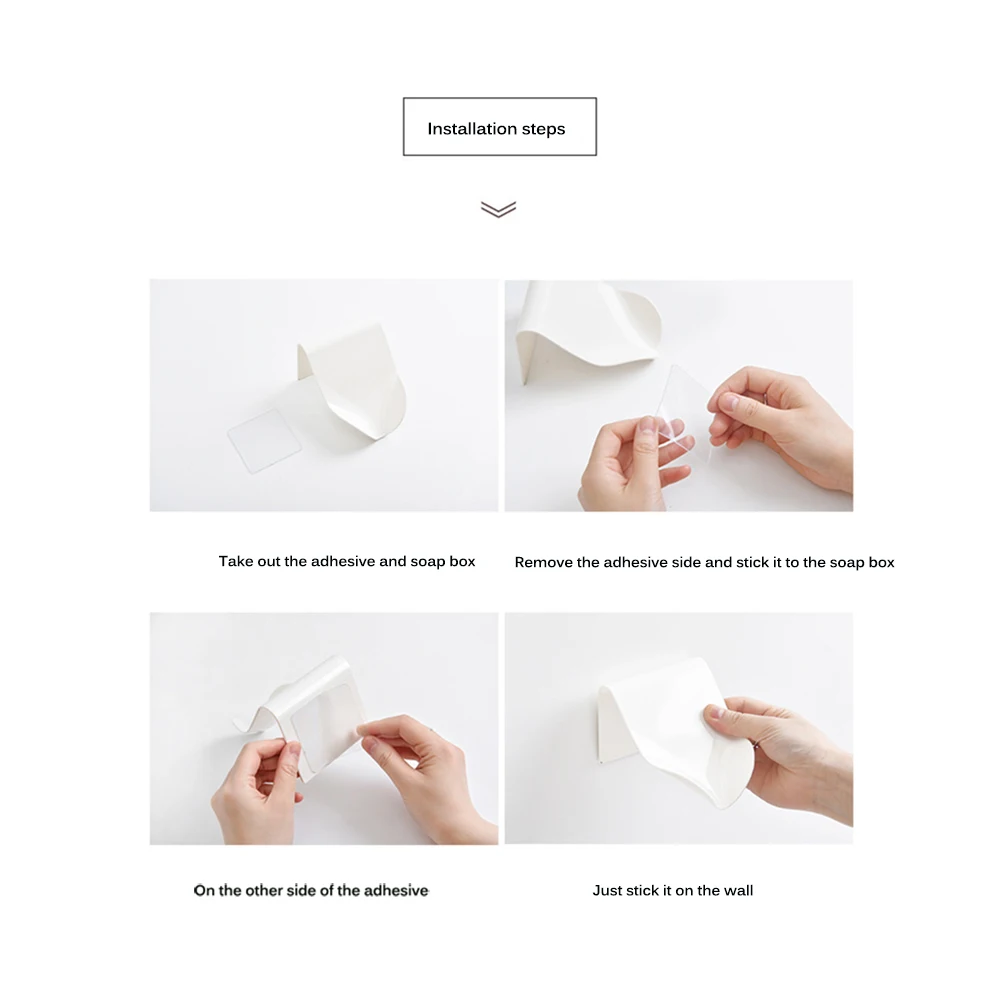 Installation steps

Take out the adhesive and soap box

Remove the adhesive side and stick it to the soap box

On the other side of the adhesive

Just stick it on the wall