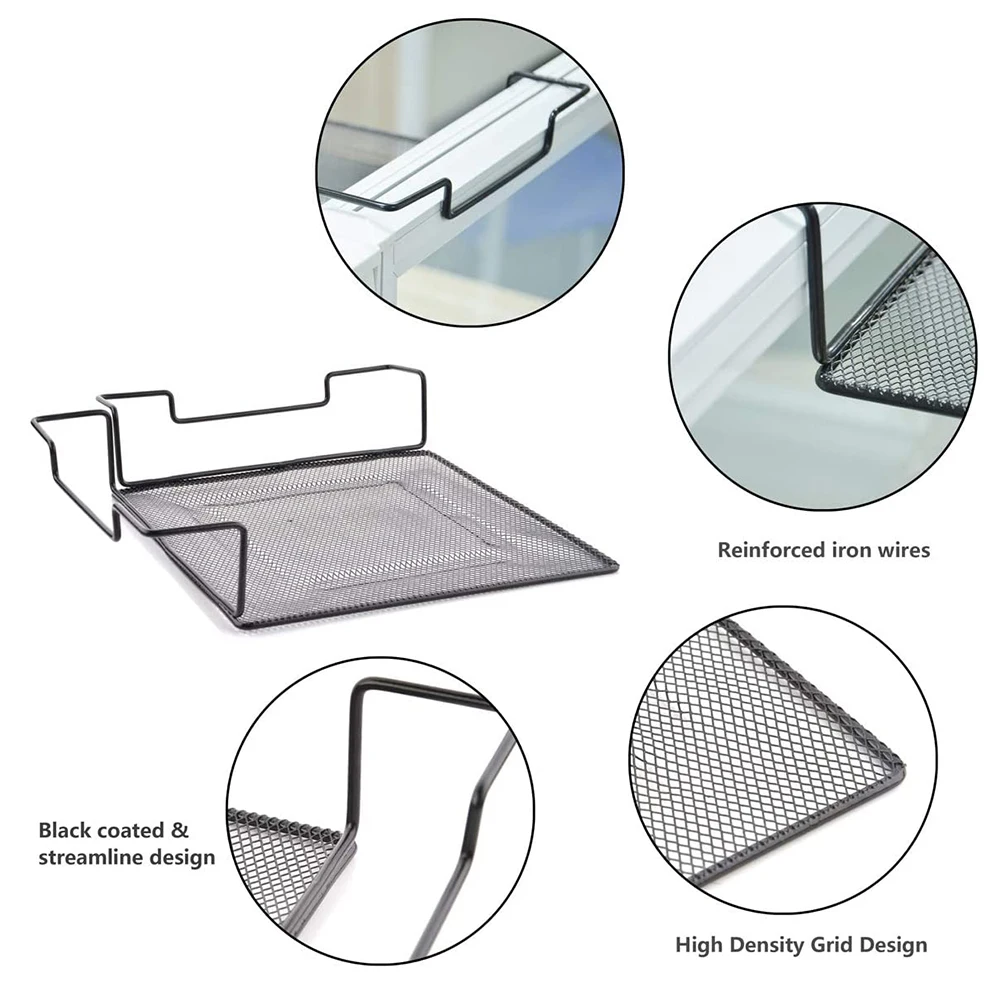 Reinforced iron wires

Black coated & streamline design

High Density Grid Design