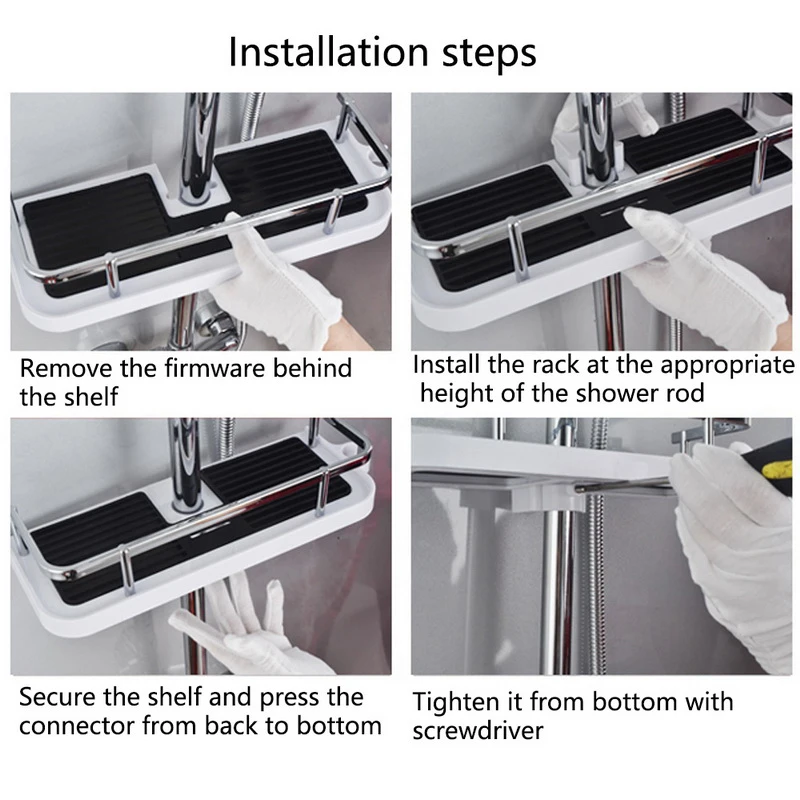 Installation steps

Remove the firmware behind the shelf

Install the rack at the appropriate height of the shower rod

Secure the shelf and press the connector from back to bottom

Tighten it from bottom with screwdriver