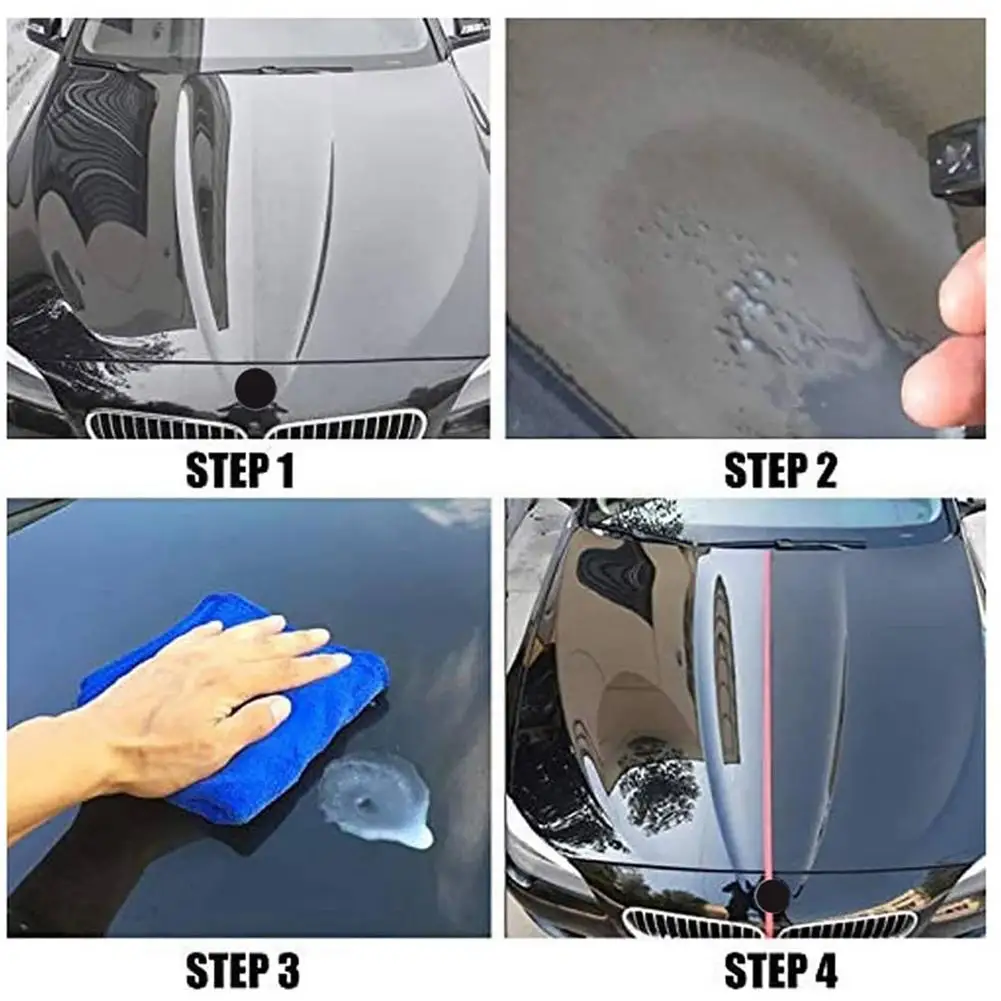 STEP 1

STEP 2

STEP 3

STEP 4