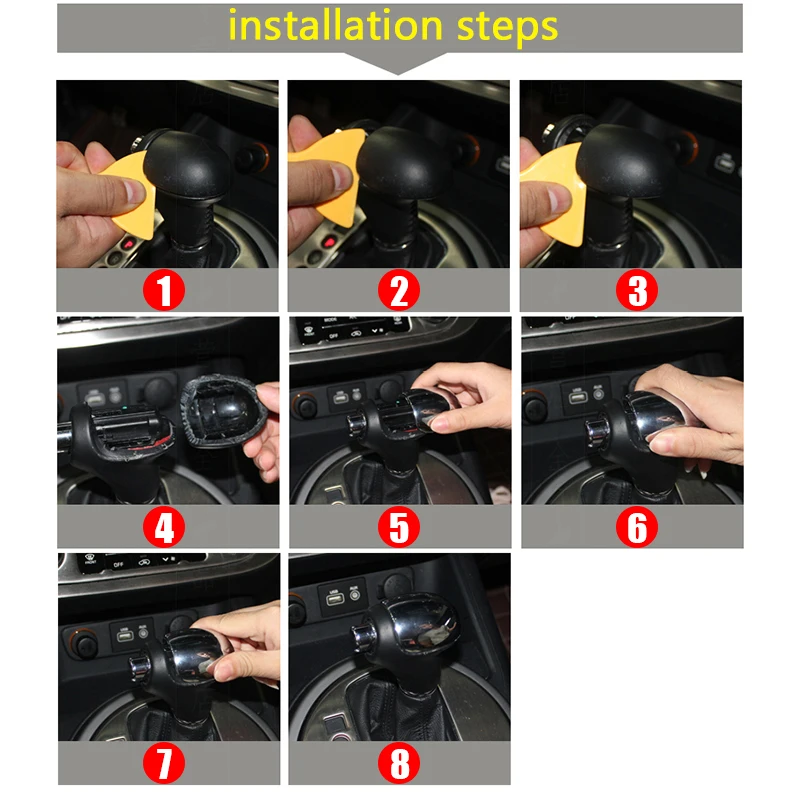 installation steps

1

2

3

4

5

6

7

8