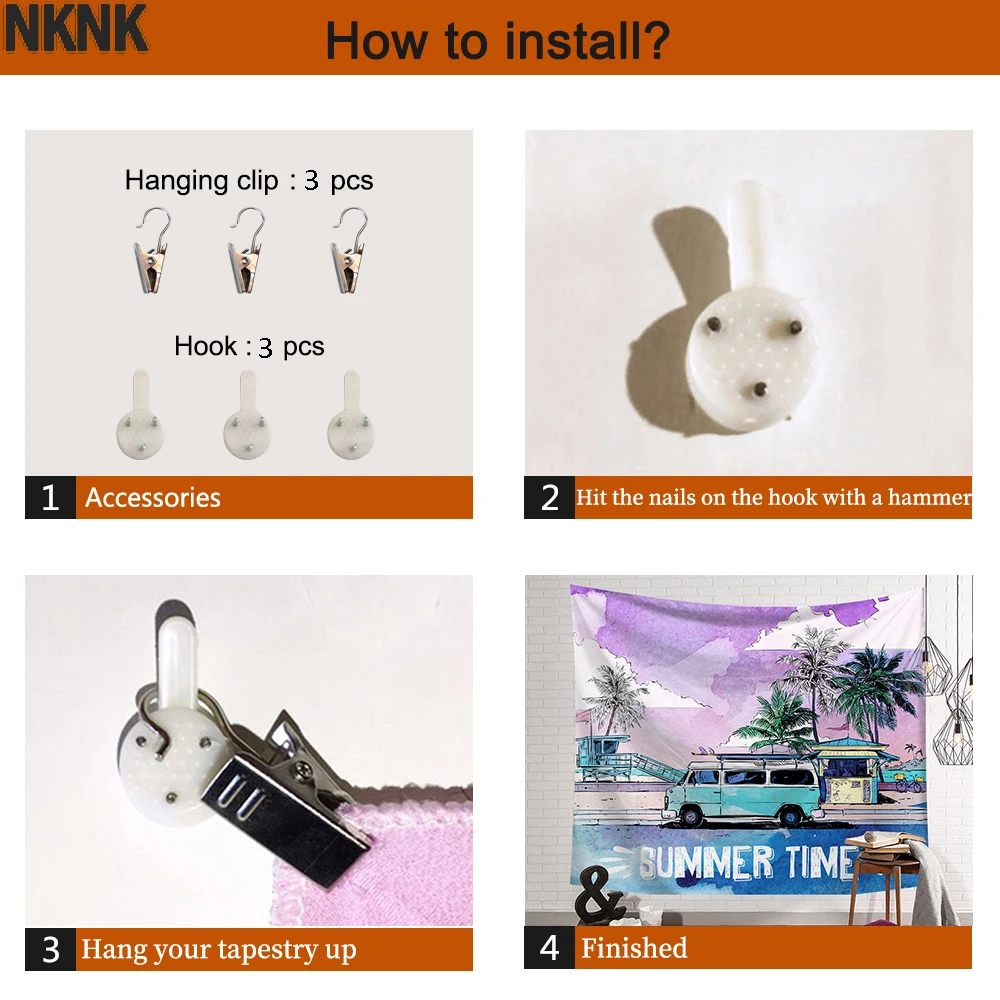 NKNK How to install?

Hanging clip : 3 pcs

Hook : 3 pcs

1 Accessories

2 Hit the nails on the hook with a hammer

3 Hang your tapestry up

SUMMER TIME

&

4 Finished