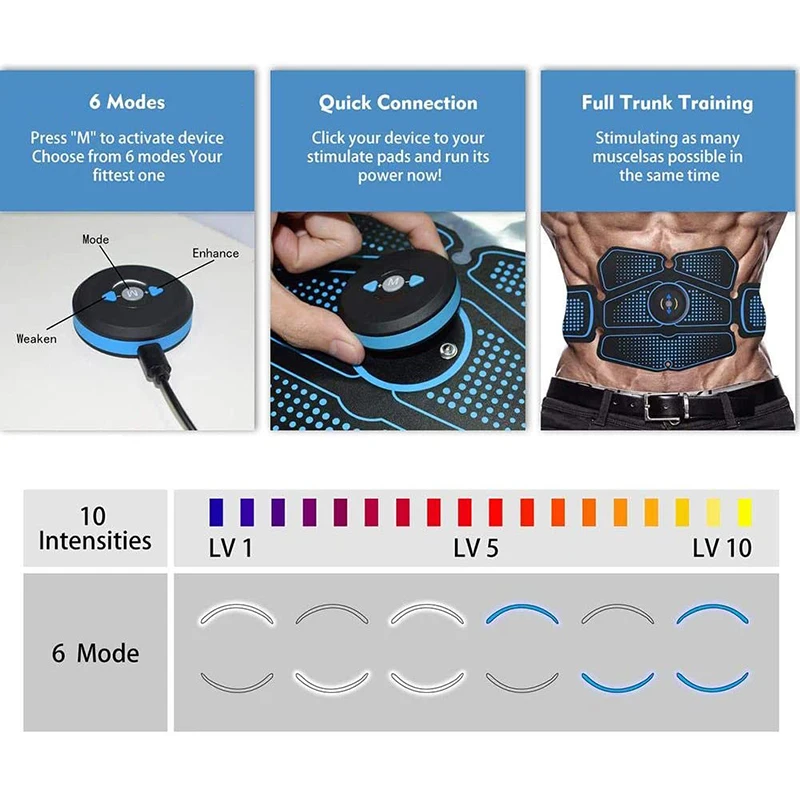 6 Modes

Press "M" to activate device Choose from 6 modes Your fittest one

Mode

Enhance

Weaken

M

Quick Connection

Click your device to your stimulate pads and run its power now!

M

Full Trunk Training

Stimulating as many muscelsas possible in the same time

10 Intensities

LV 1

LV 5

LV 10

6 Mode