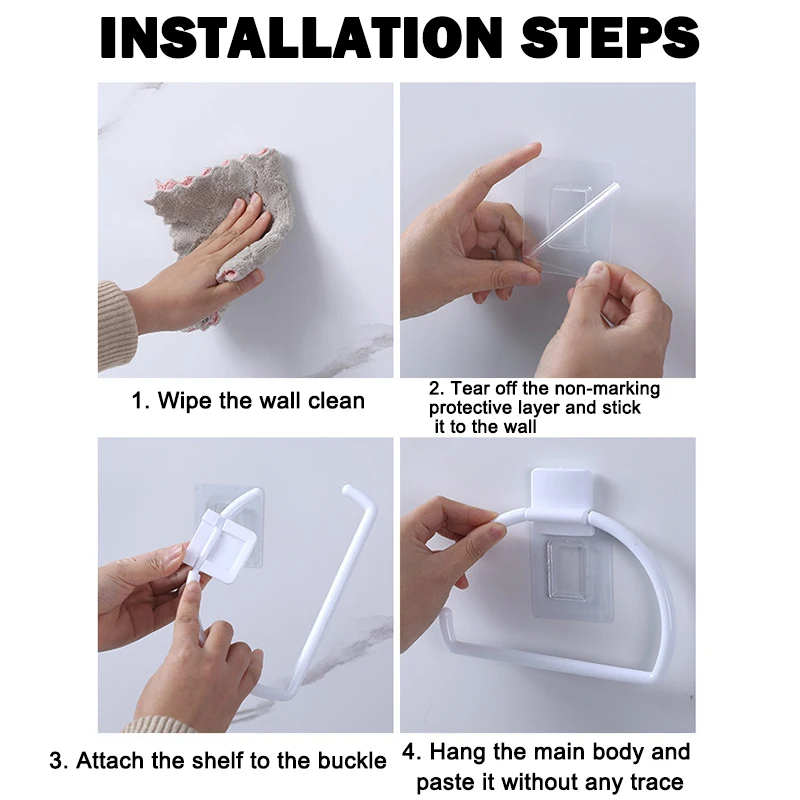 INSTALLATION STEPS

1. Wipe the wall clean

2. Tear off the non-marking protective layer and stick it to the wall

3. Attach the shelf to the buckle

4. Hang the main body and paste it without any trace