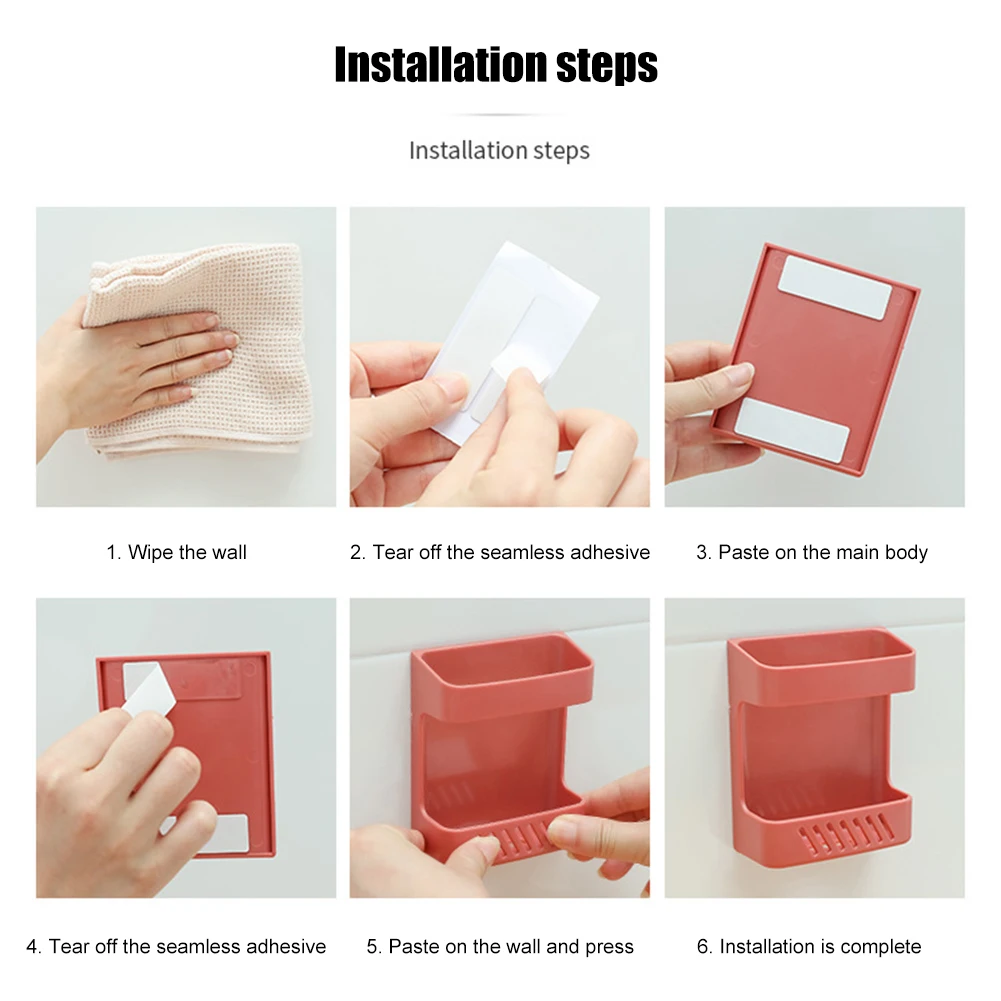 Installation steps

Installation steps

1. Wipe the wall

2. Tear off the seamless adhesive

3. Paste on the main body

4. Tear off the seamless adhesive

5. Paste on the wall and press

6. Installation is complete