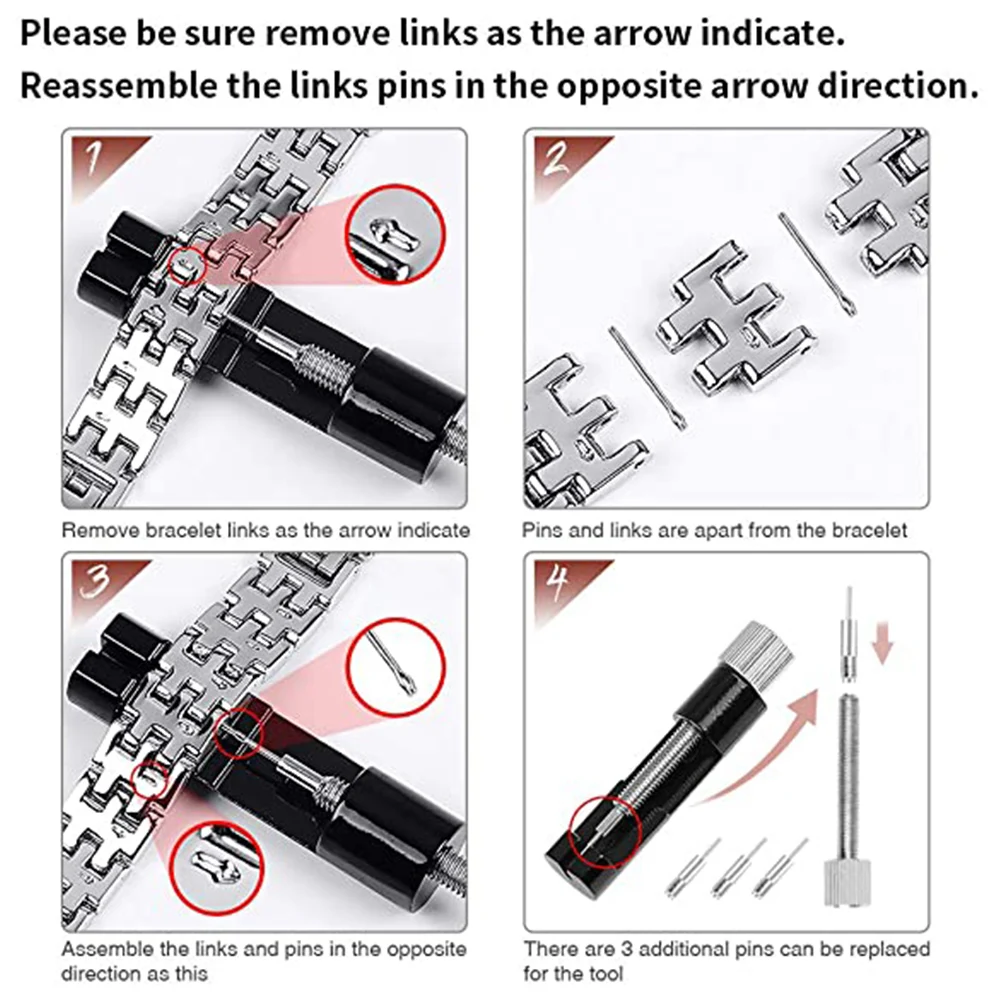 Please be sure remove links as the arrow indicate.
Reassemble the links pins in the opposite arrow direction.

1

Remove bracelet links as the arrow indicate

2

Pins and links are apart from the bracelet

3

Assemble the links and pins in the opposite direction as this

4

There are 3 additional pins can be replaced for the tool