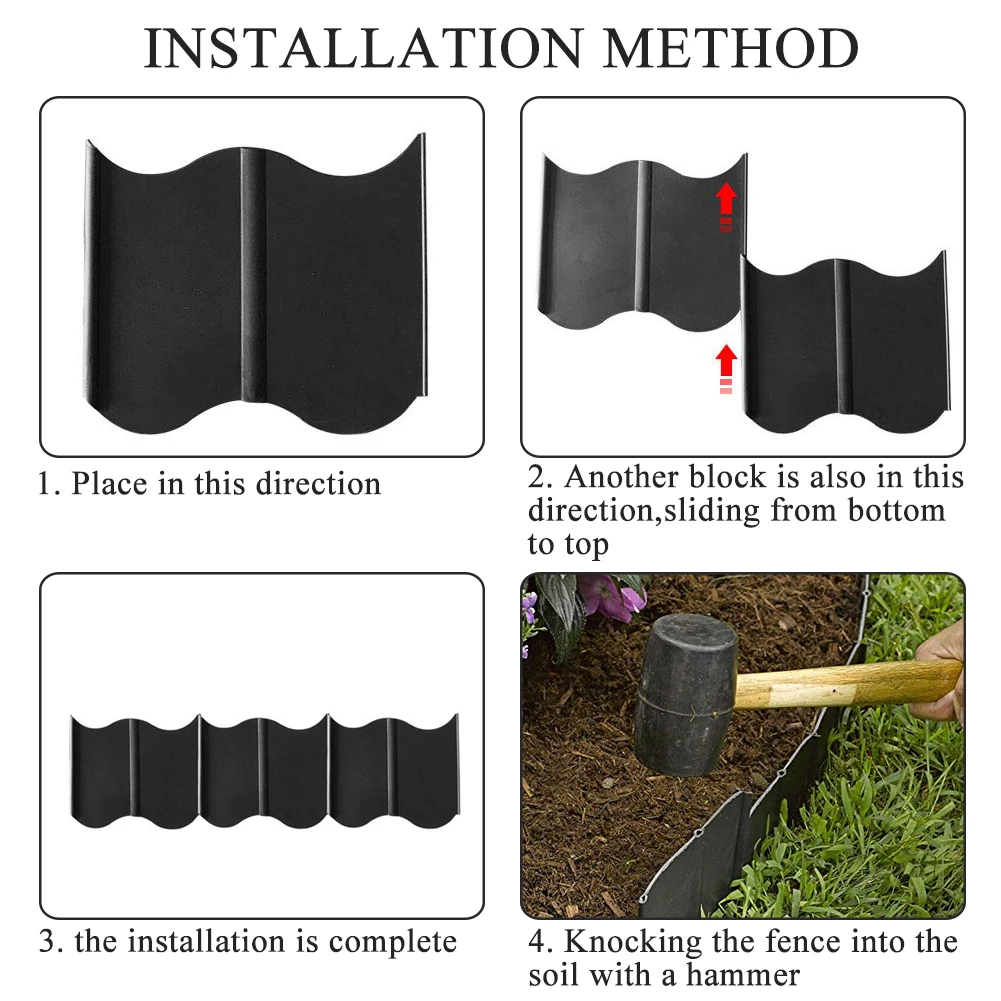 INSTALLATION METHOD

1. Place in this direction

2. Another block is also in this direction,sliding from bottom to top

3. the installation is complete

4. Knocking the fence into the soil with a hammer