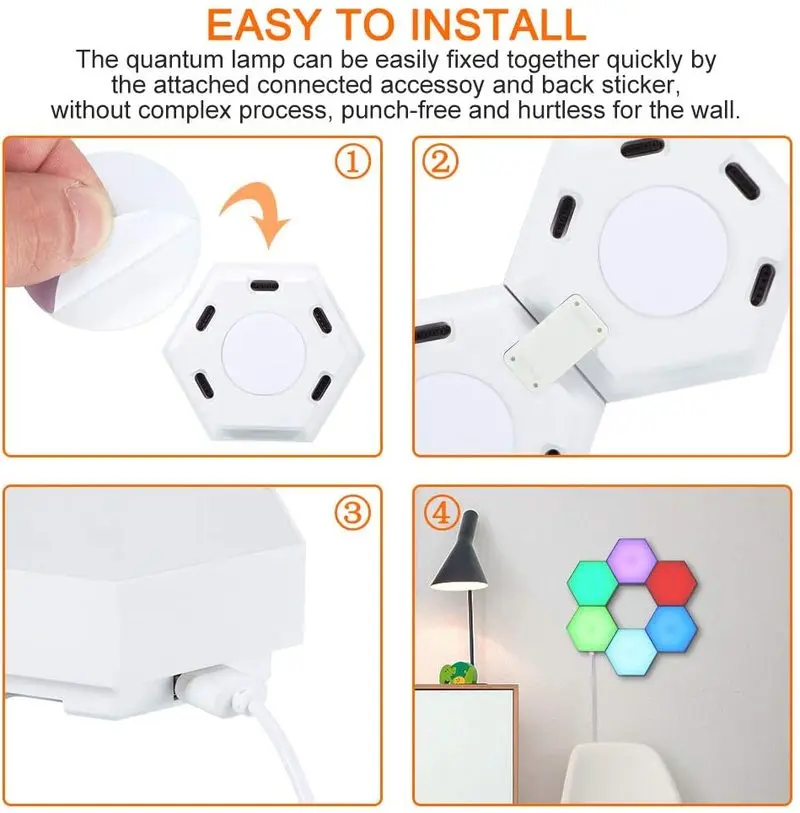 EASY TO INSTALL

The quantum lamp can be easily fixed together quickly by the attached connected accessoy and back sticker, without complex process, punch-free and hurtless for the wall.

①

②

③

④