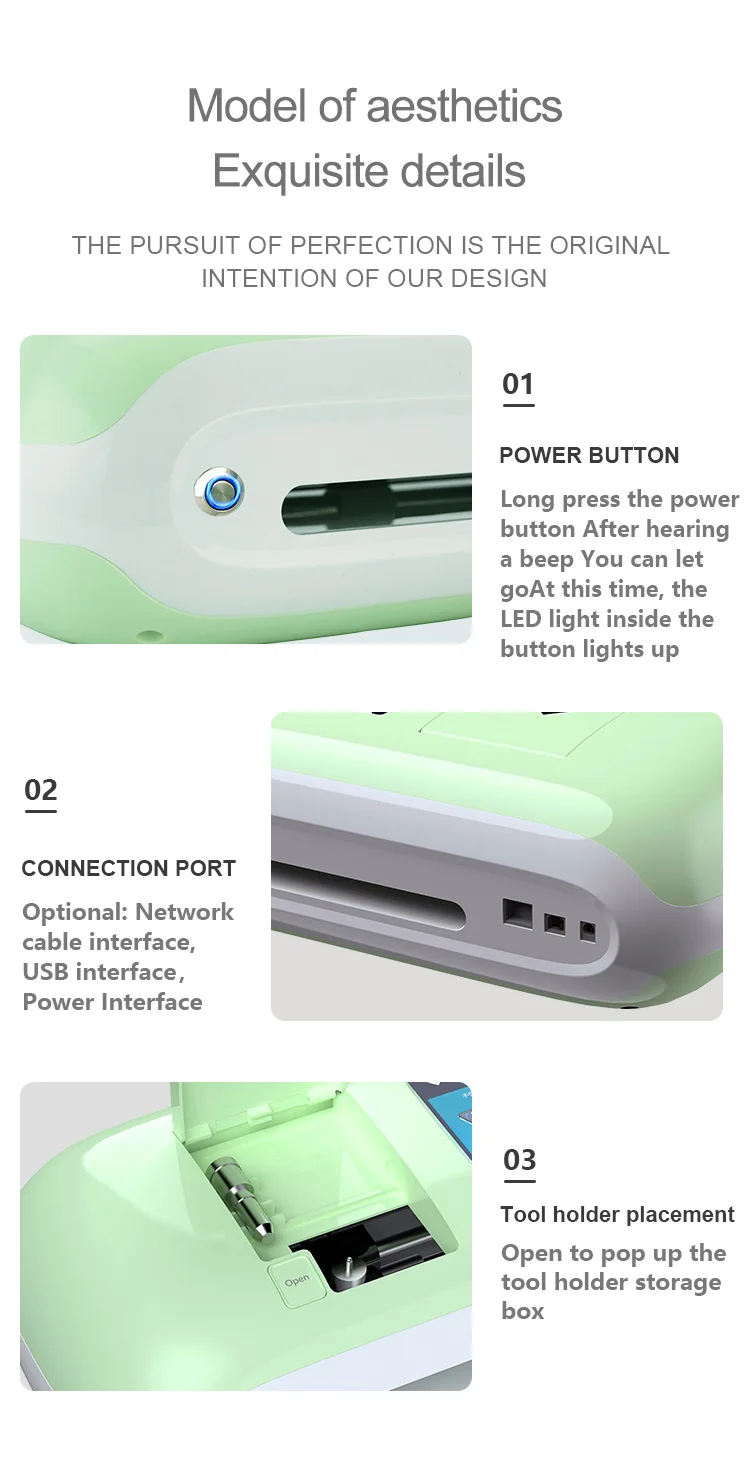 Model of aesthetics
Exquisite details

THE PURSUIT OF PERFECTION IS THE ORIGINAL INTENTION OF OUR DESIGN

01

POWER BUTTON

Long press the power button After hearing a beep You can let goAt this time, the LED light inside the button lights up

02

CONNECTION PORT

Optional: Network cable interface, USB interface, Power Interface

Open

03

Tool holder placement

Open to pop up the tool holder storage box