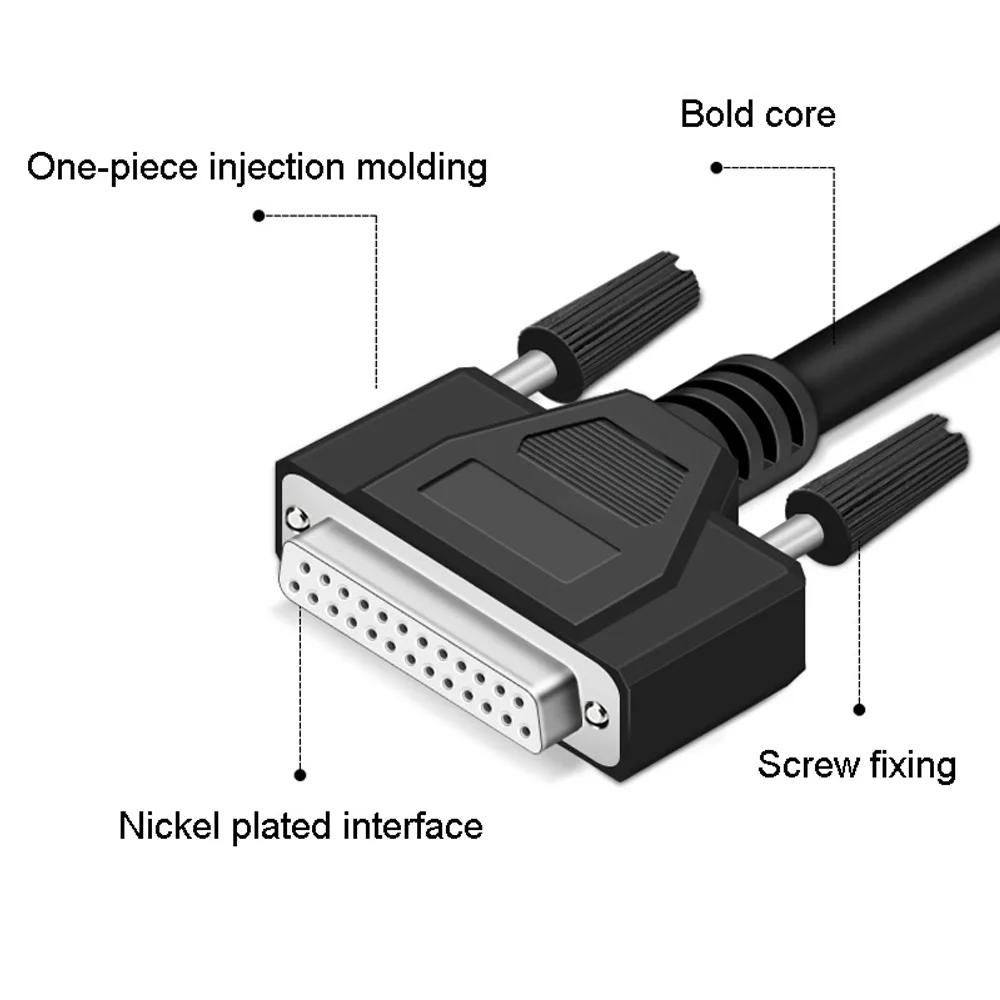 Bold core

One-piece injection molding

Screw fixing

Nickel plated interface