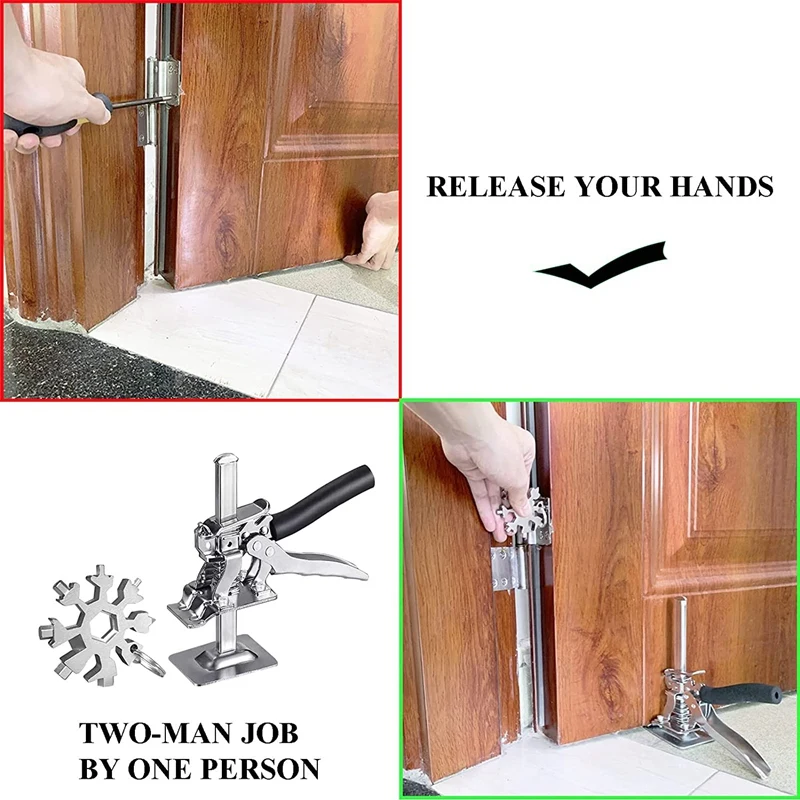 RELEASE YOUR HANDS

TWO-MAN JOB BY ONE PERSON