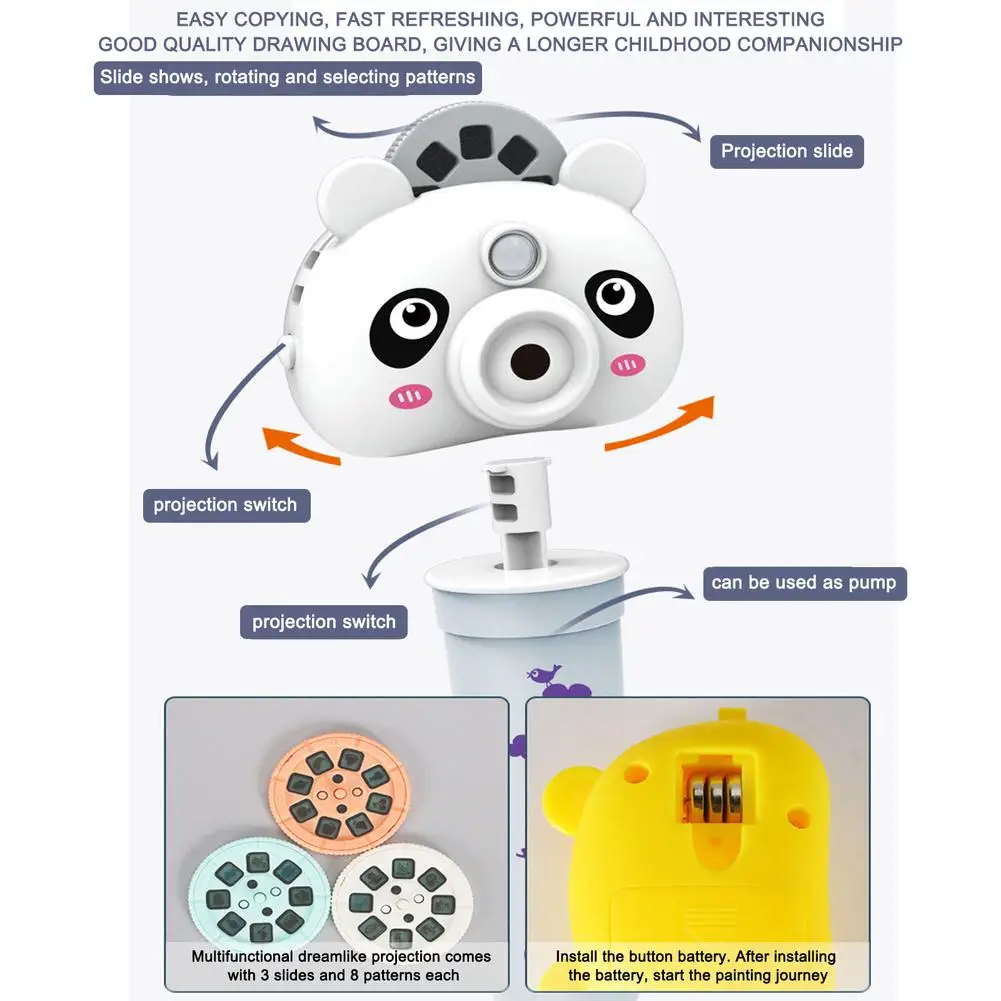 EASY COPYING, FAST REFRESHING, POWERFUL AND INTERESTING
GOOD QUALITY DRAWING BOARD, GIVING A LONGER CHILDHOOD COMPANIONSHIP

Slide shows, rotating and selecting patterns

Projection slide

projection switch

projection switch

can be used as pump

Multifunctional dreamlike projection comes with 3 slides and 8 patterns each

Install the button battery. After installing the battery, start the painting journey