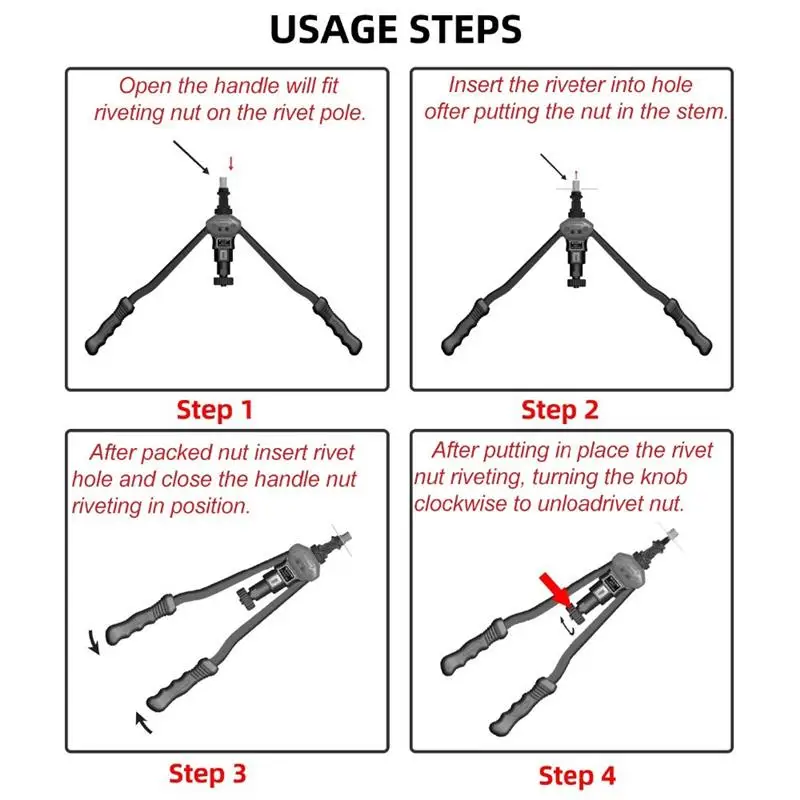 USAGE STEPS

Open the handle will fit riveting nut on the rivet pole.

Step 1

Insert the riveter into hole ofter putting the nut in the stem.

Step 2

After packed nut insert rivet hole and close the handle nut riveting in position.

Step 3

After putting in place the rivet nut riveting, turning the knob clockwise to unloadrivet nut.

Step 4