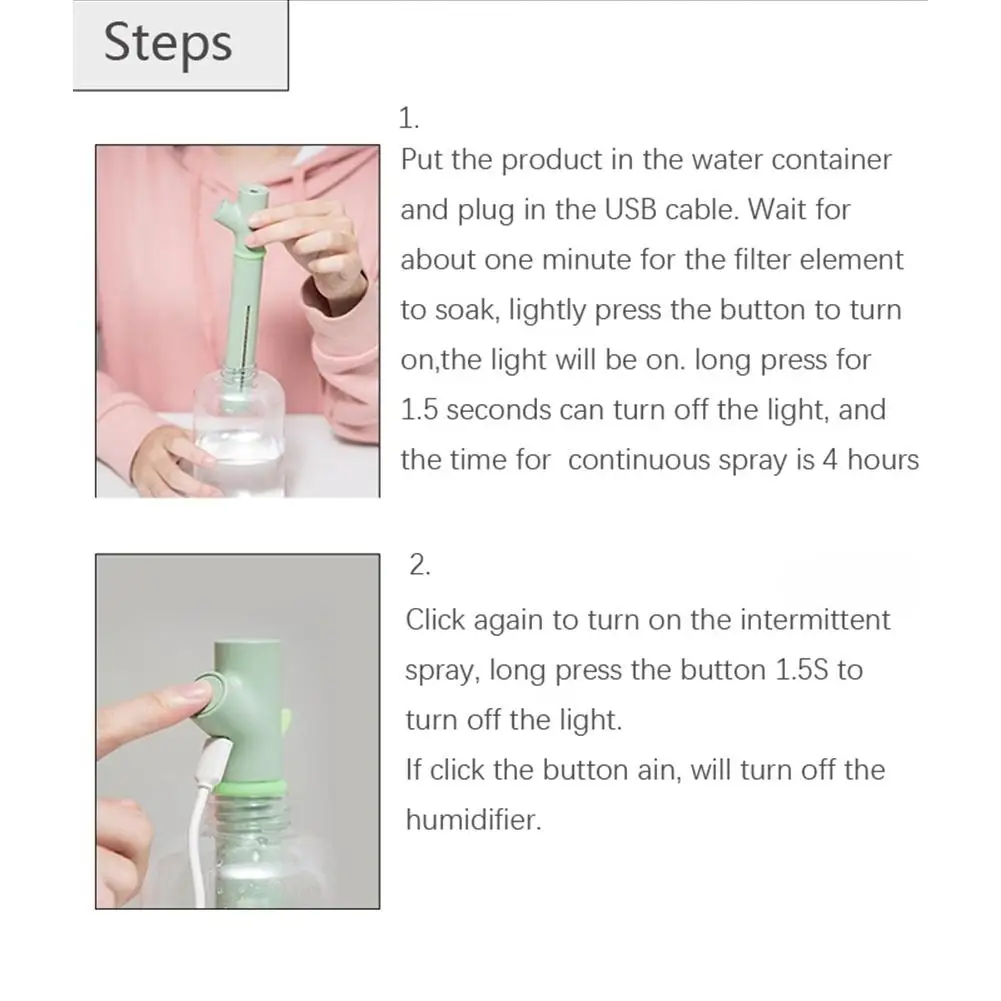 Steps

1.
Put the product in the water container and plug in the USB cable. Wait for about one minute for the filter element to soak, lightly press the button to turn on,the light will be on. long press for 1.5 seconds can turn off the light, and the time for  continuous spray is 4 hours

2.
Click again to turn on the intermittent spray, long press the button 1.5S to turn off the light.
If click the button ain, will turn off the humidifier.