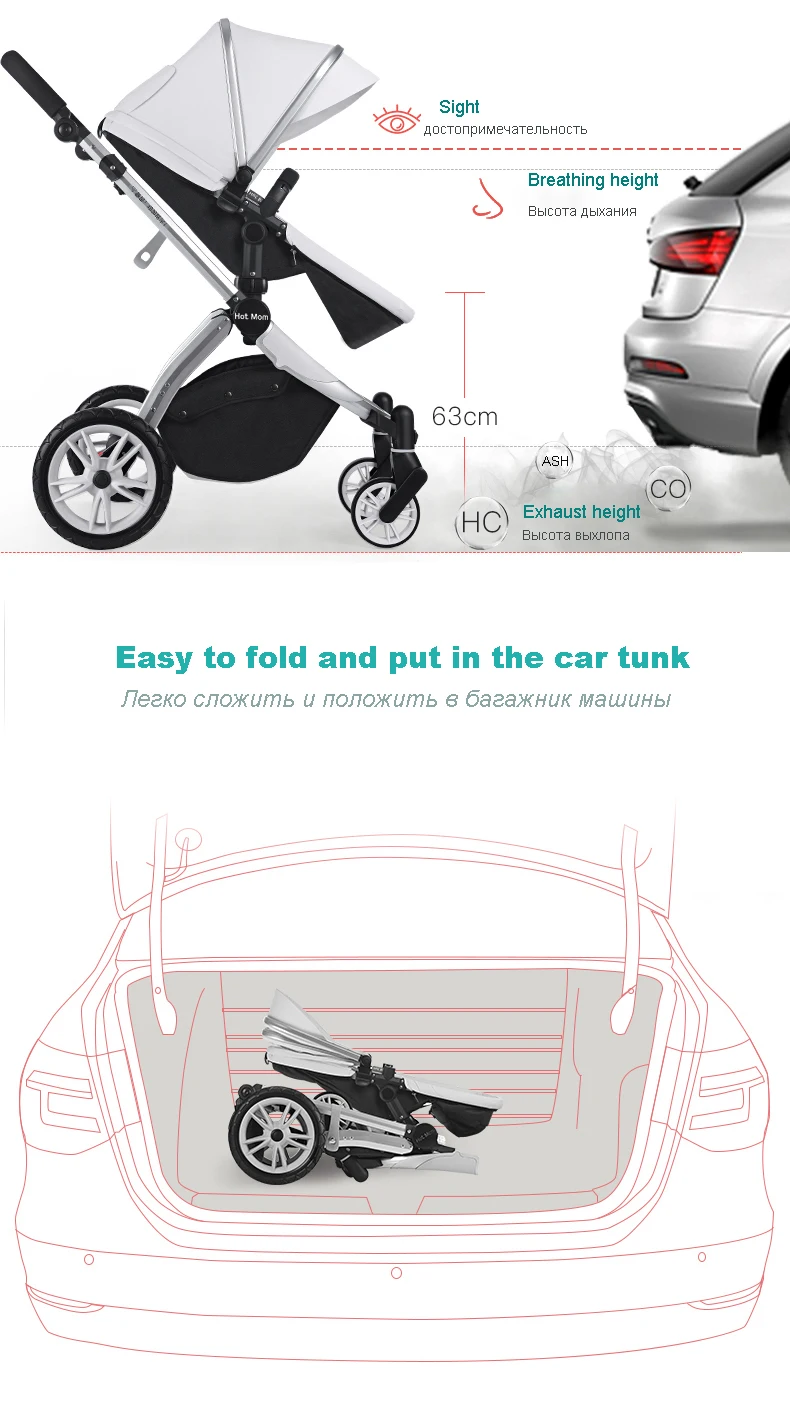 Sight
достопримечательность

Breathing height
Высота дыхания

Hot Mom

63cm

ASH

CO

HC

Exhaust height
Высота выхлопа

Easy to fold and put in the car tunk
Легко сложить и положить в багажник машины