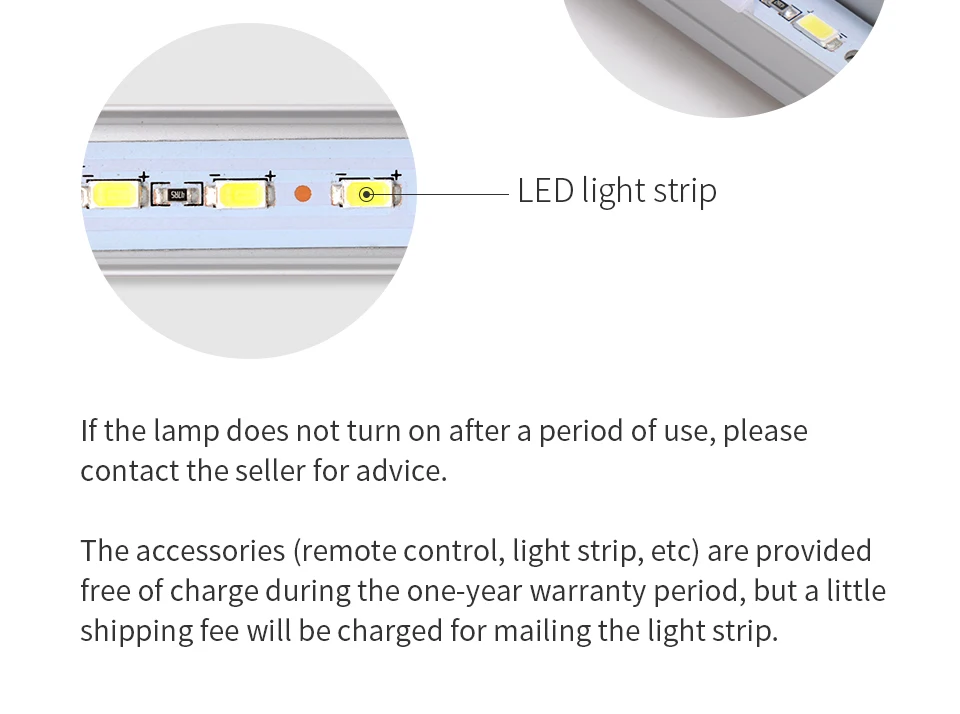 LED light strip

If the lamp does not turn on after a period of use, please contact the seller for advice.

The accessories (remote control, light strip, etc) are provided free of charge during the one-year warranty period, but a little shipping fee will be charged for mailing the light strip.