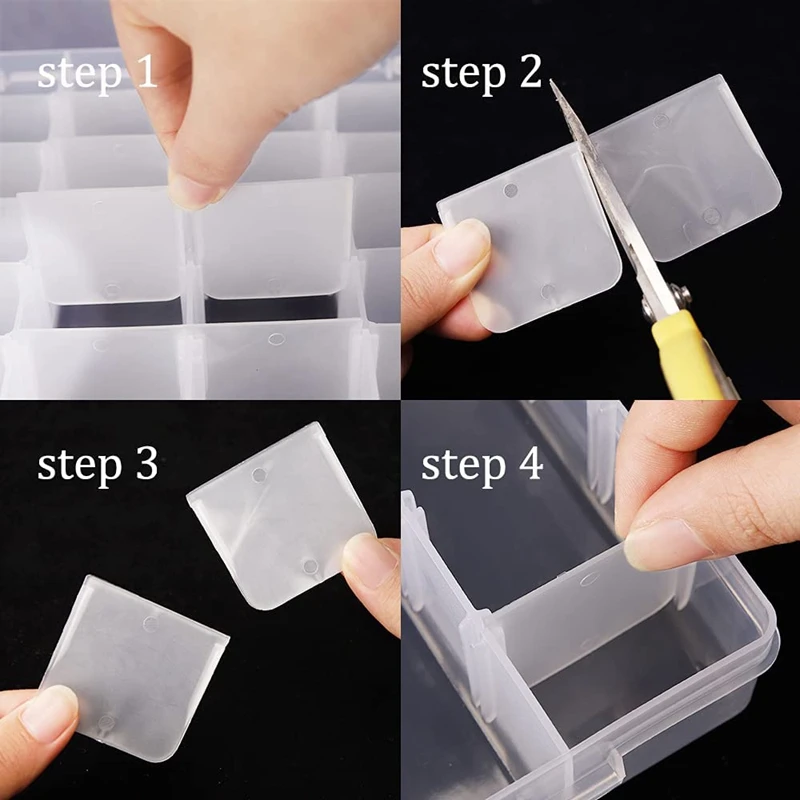 step 1

step 2

step 3

step 4